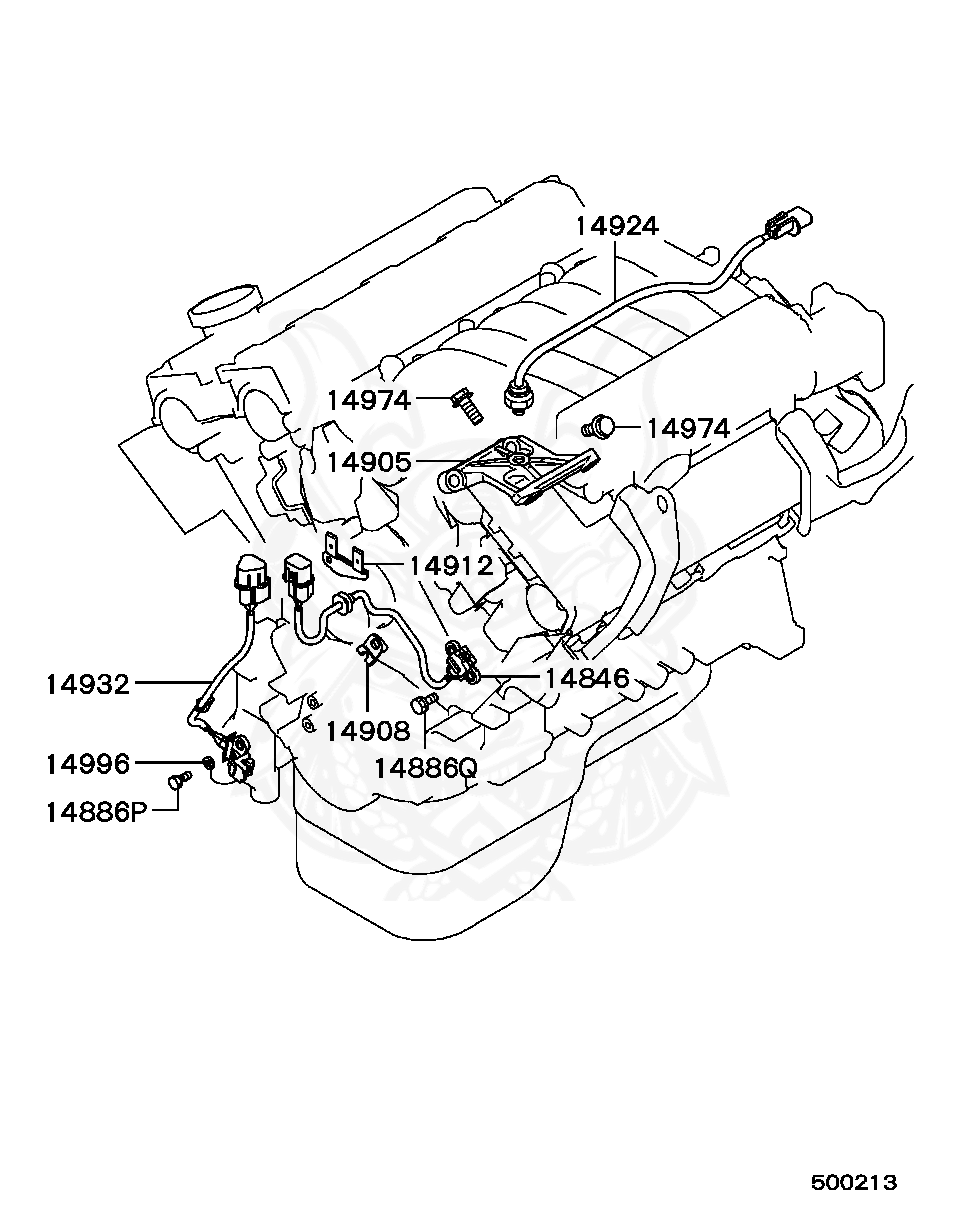 14924

14974

14974

14905

14912

14932

14846

14908

14996

14886Q

14886P

500213