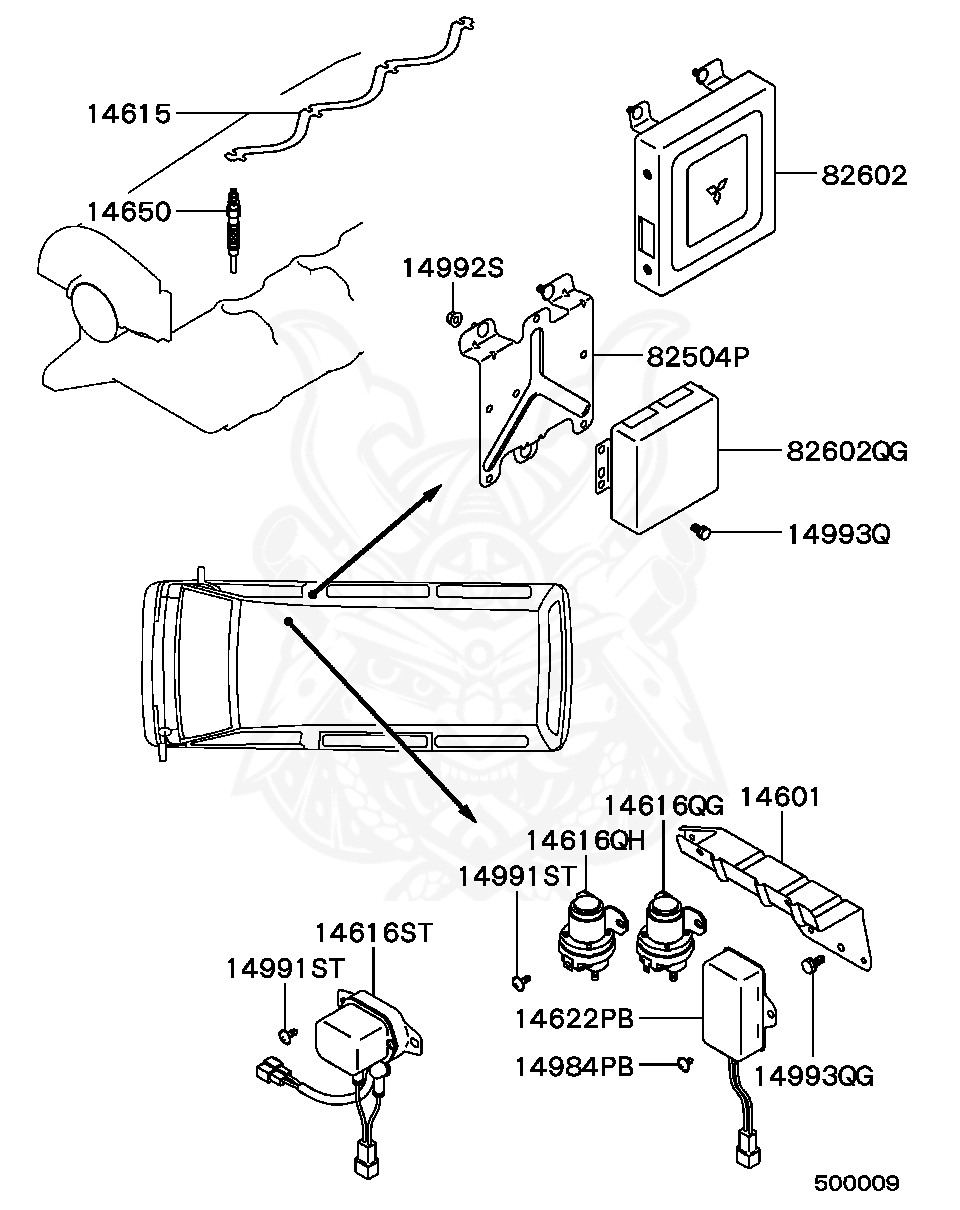 14615
14650
82602
14992S
82504P
82602QG
14993Q
14616QG
14601
14616QH
14991ST
14616ST
14991ST
14622PB
14984PB
14993QG
500009