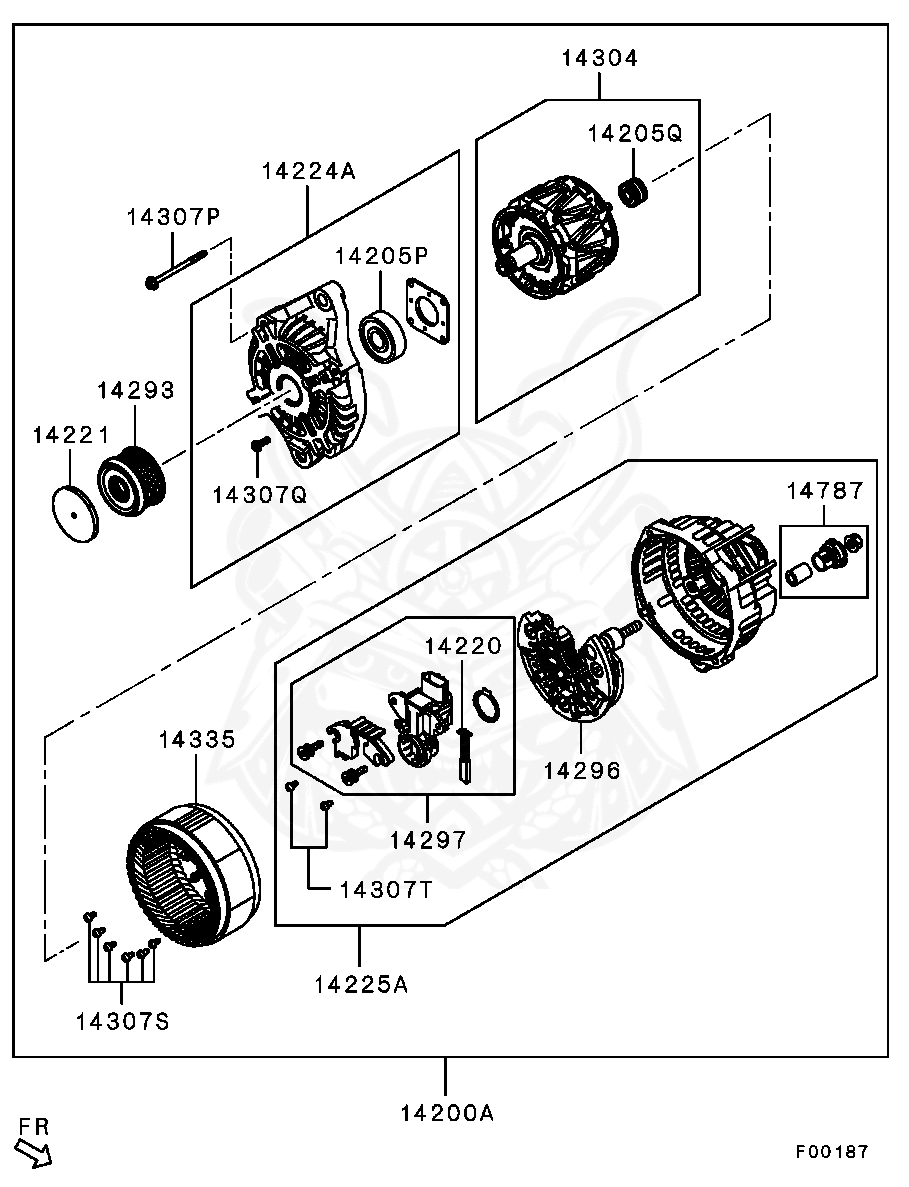 14304
14205Q
14224A
14307P
14205P
14293
14221
14307Q
14787
14220
14335
14296
14297
14307T
14225A
14307S
14200A
FR
F00187