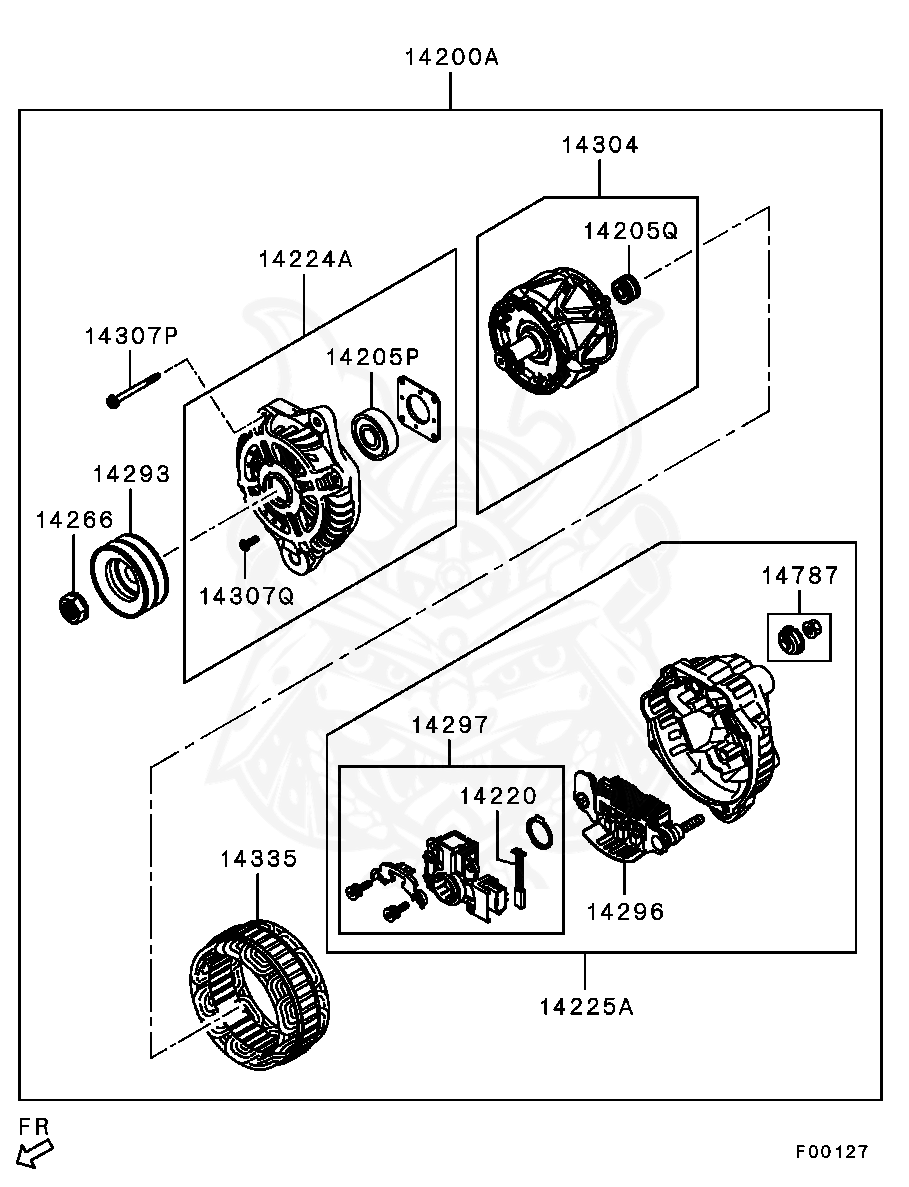 14200A

14304

14205Q

14224A

14307P

14205P

14293

14266

14307Q

14787

14297

14220

14335

14296

14225A

FR

F00127