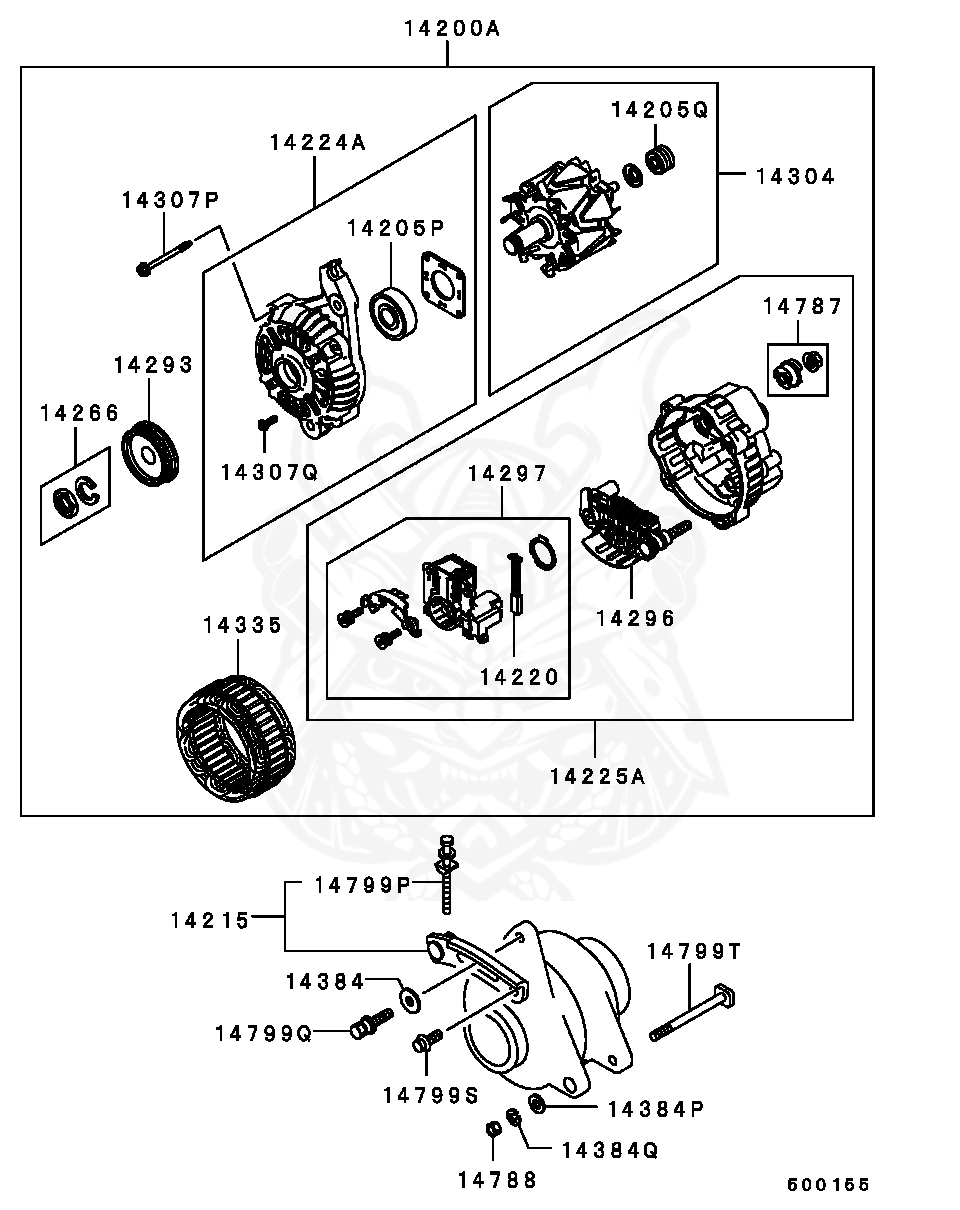 14200A
14224A
14205Q
14304
14307P
14205P
14787
14293
14266
14307Q
14297
14296
14335
14220
14225A
14799P
14215
14799T
14384
14799Q
14799S
14384P
14384Q
14788
500155