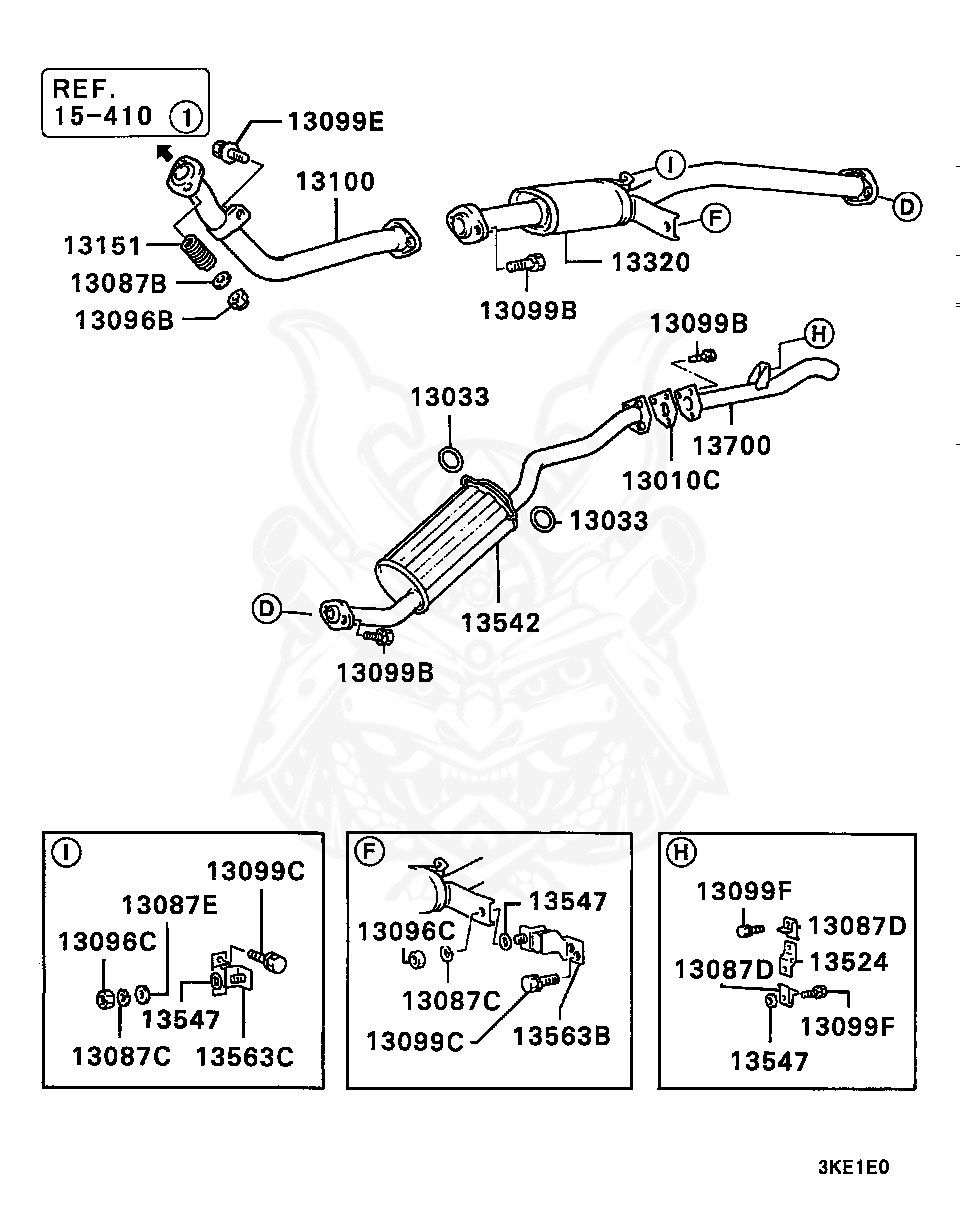 REF.
15-410 ①

13099E
13100
13151
13087B
13096B

Ⓘ
Ⓕ
Ⓓ
13320
13099B

13099B
Ⓗ
13033
13700
13010C
13033
13542
Ⓓ
13099B

Ⓘ
13099C
13087E
13096C
13547
13087C
13563C

Ⓕ
13547
13096C
13087C
13099C
13563B

Ⓗ
13099F
13087D
13087D
13524
13099F
13547

3KE1E0