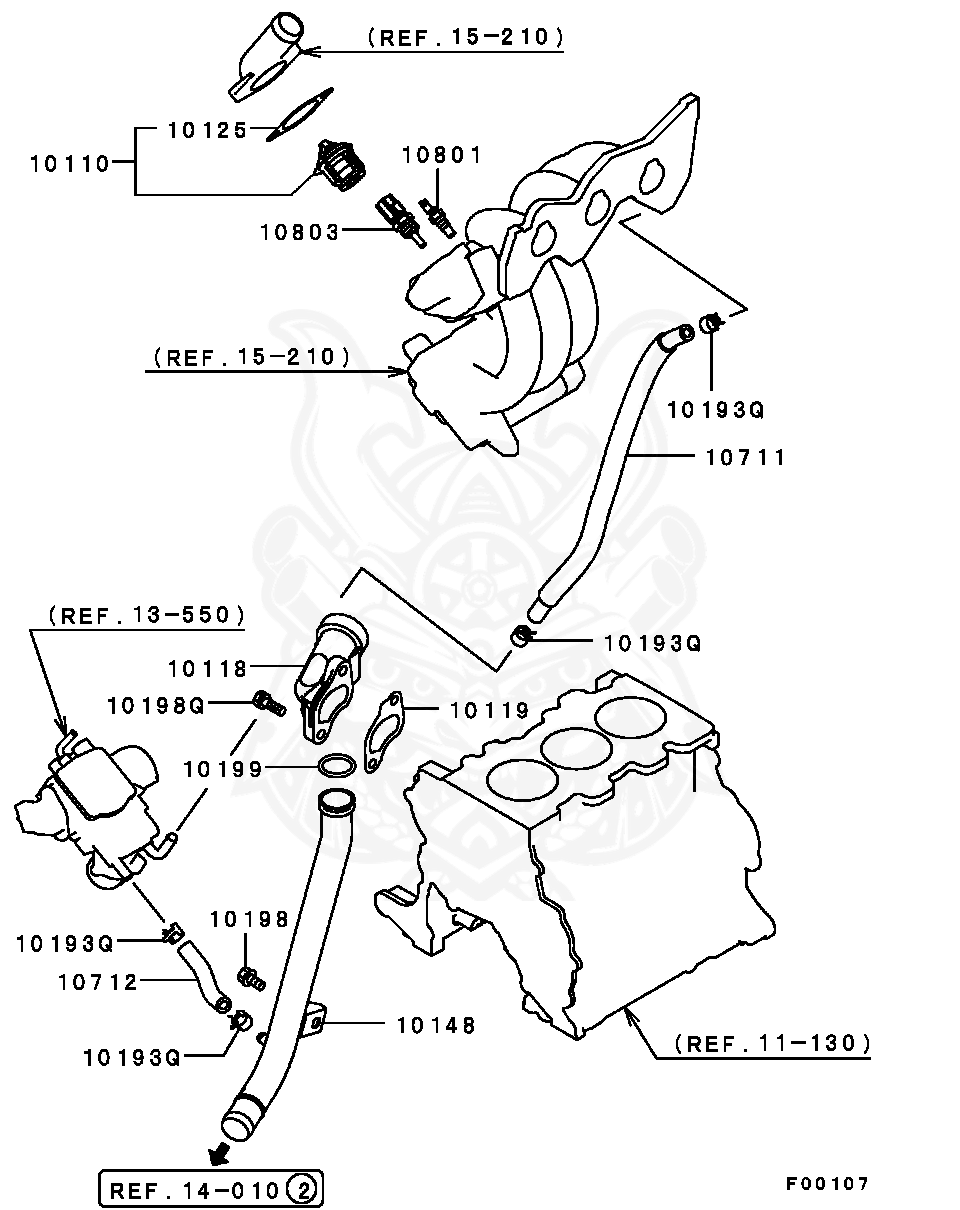 (REF.15-210)
10125
10110
10801
10803
(REF.15-210)
10193Q
10711
(REF.13-550)
10193Q
10118
10198Q
10119
10199
10198
10193Q
10712
10148
10193Q
(REF.11-130)
REF.14-010 ②
F00107