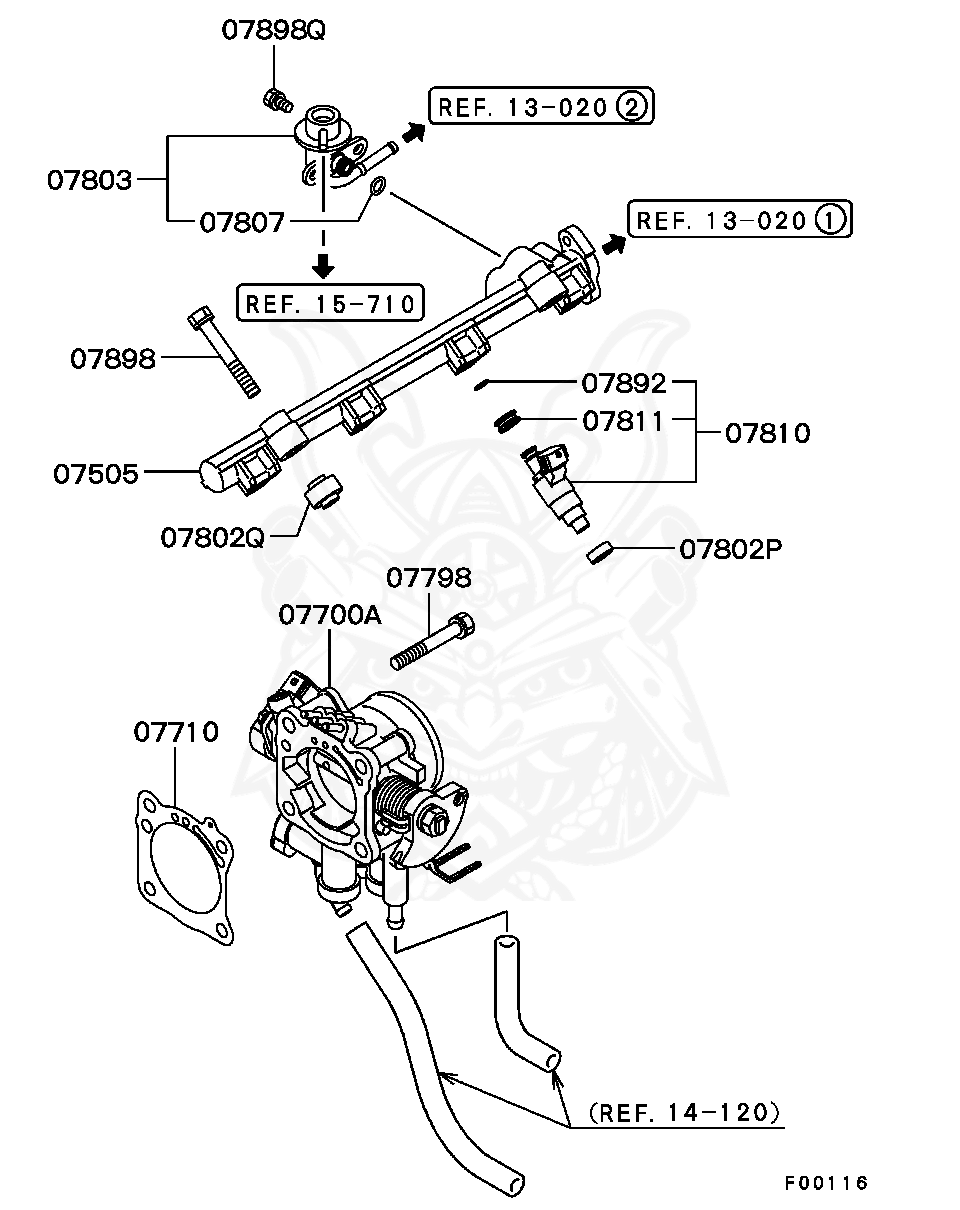 07898Q

REF. 13-020 ②

07803

07807

REF. 13-020 ①

REF. 15-710

07898

07892

07811

07810

07505

07802Q

07802P

07798

07700A

07710

(REF. 14-120)

F00116