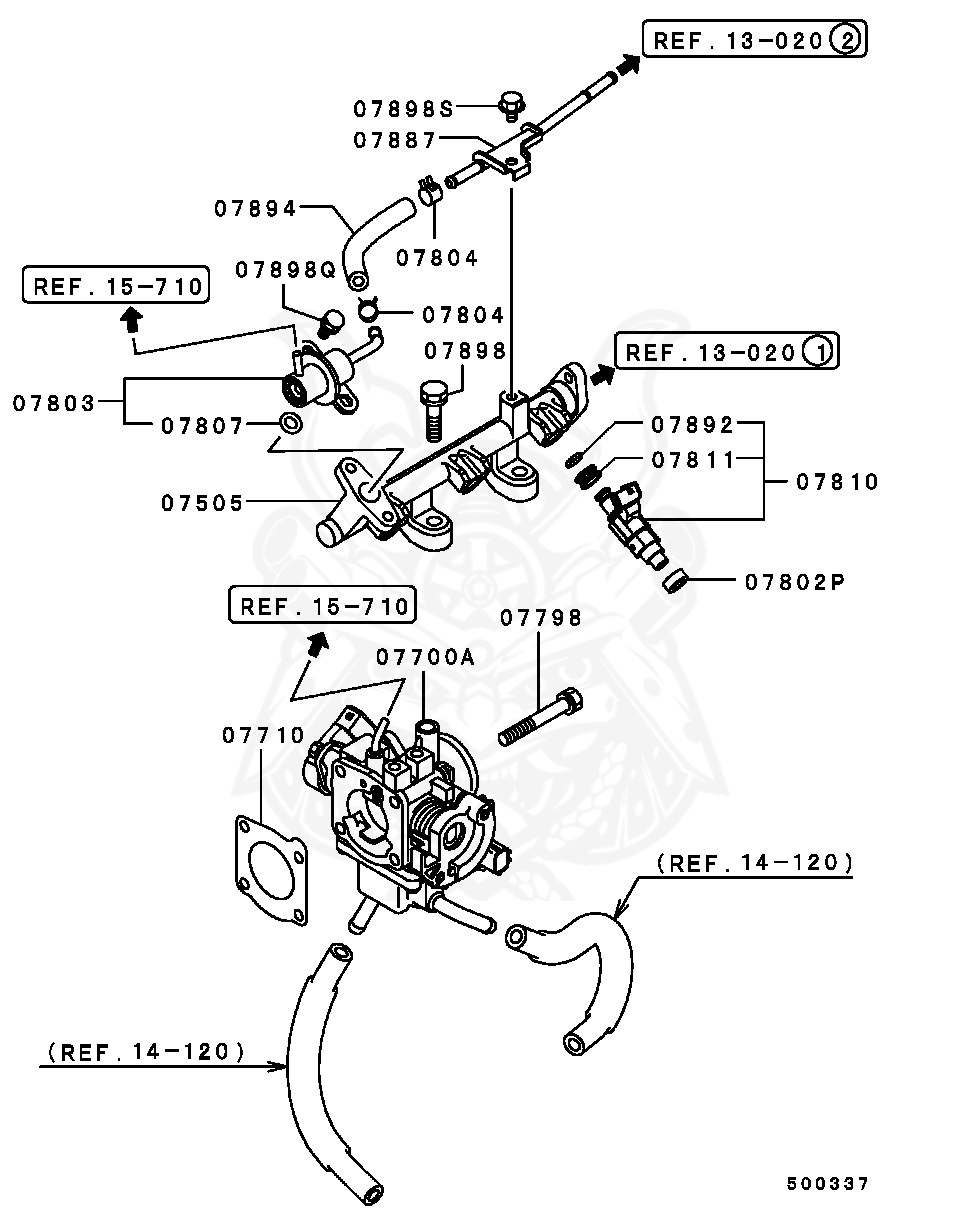 REF. 13-020 ②

07898S

07887

07894

07804

07898Q

REF. 15-710

07804

07898

REF. 13-020 ①

07803

07807

07892

07811

07810

07505

07802P

REF. 15-710

07798

07700A

07710

(REF. 14-120)

(REF. 14-120)

500337