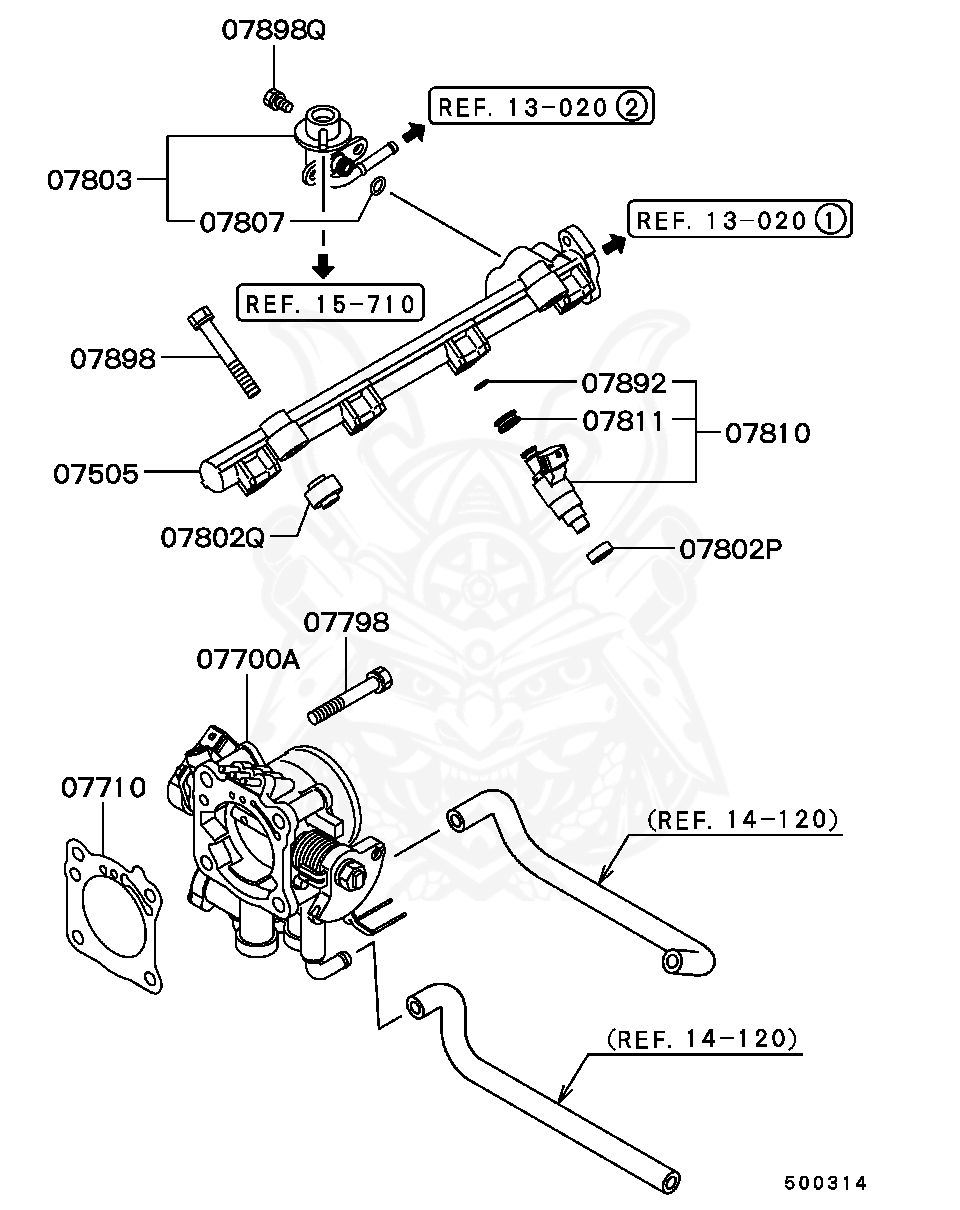 07898Q

REF. 13-020 ②

07803

07807

REF. 13-020 ①

REF. 15-710

07898

07892

07811

07810

07505

07802Q

07802P

07798

07700A

07710

(REF. 14-120)

(REF. 14-120)

500314