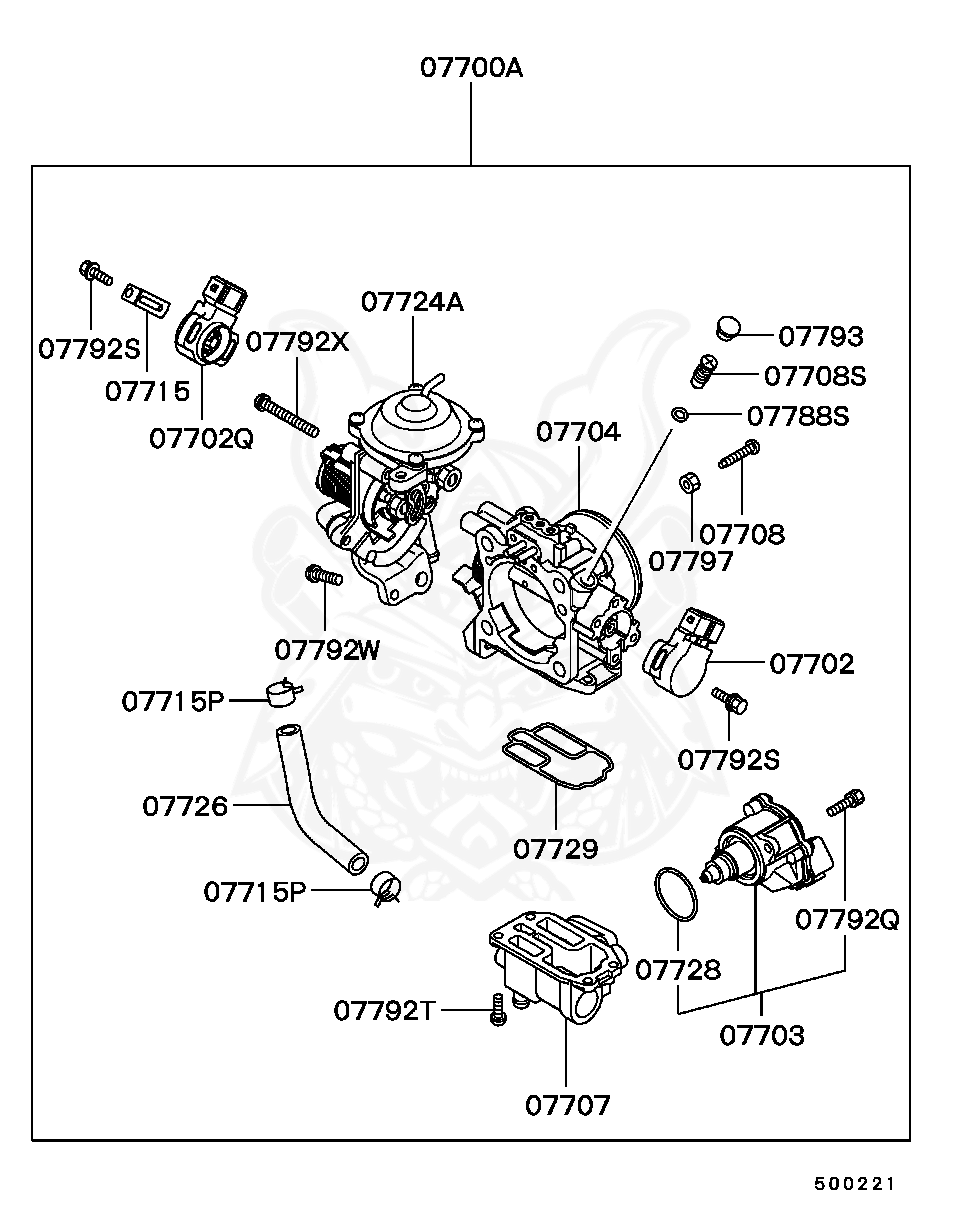 07700A

07792S
07715
07702Q
07792X
07724A
07793
07708S
07788S
07704
07708
07797
07792W
07702
07715P
07792S
07726
07729
07715P
07792Q
07728
07792T
07703
07707

500221