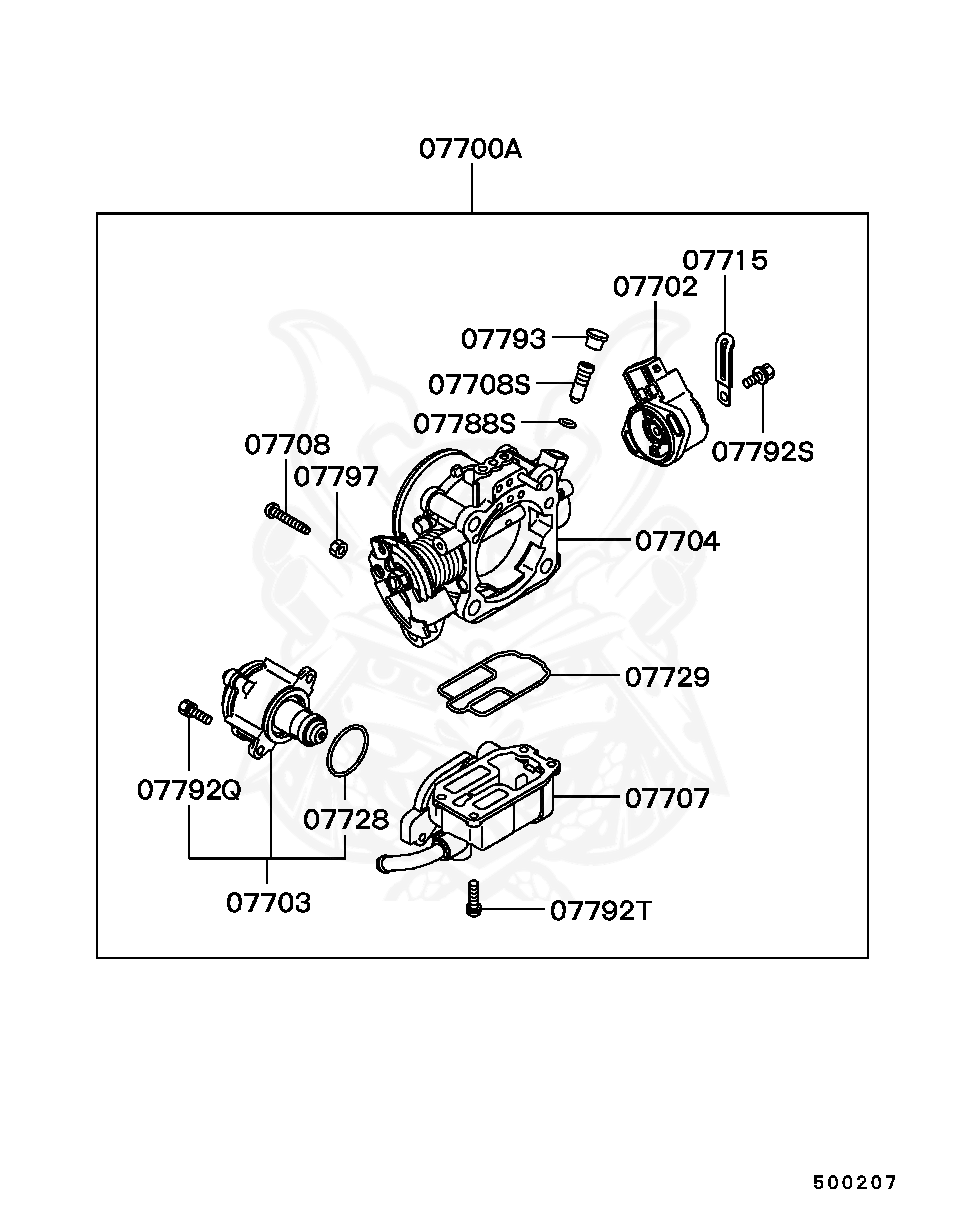 07700A

07715
07702
07793
07708S
07788S
07792S
07708
07797
07704
07729
07792Q
07728
07707
07703
07792T

500207