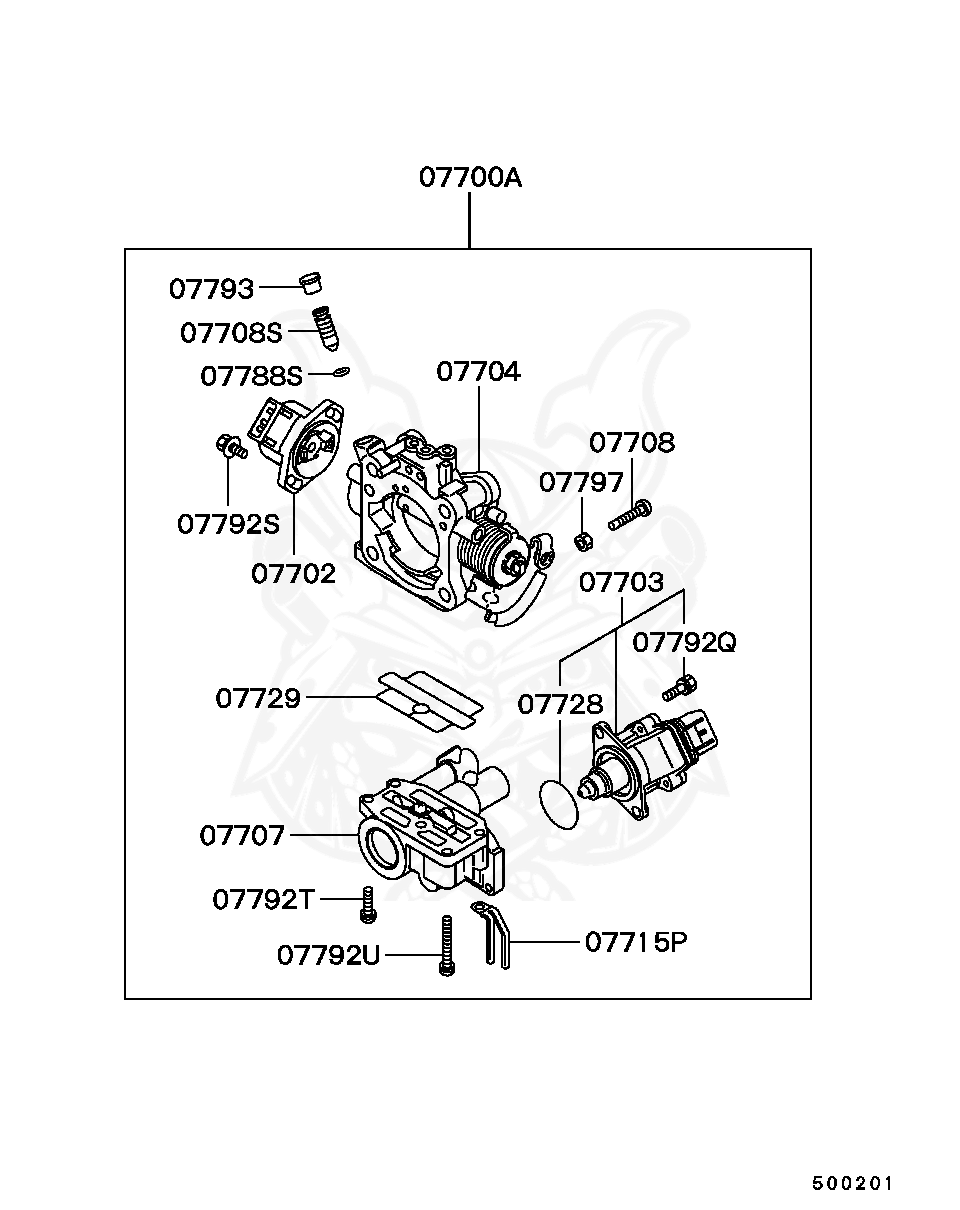 07700A

07793
07708S
07788S
07704
07708
07797
07792S
07702
07703
07792Q
07729
07728
07707
07792T
07792U
07715P

500201