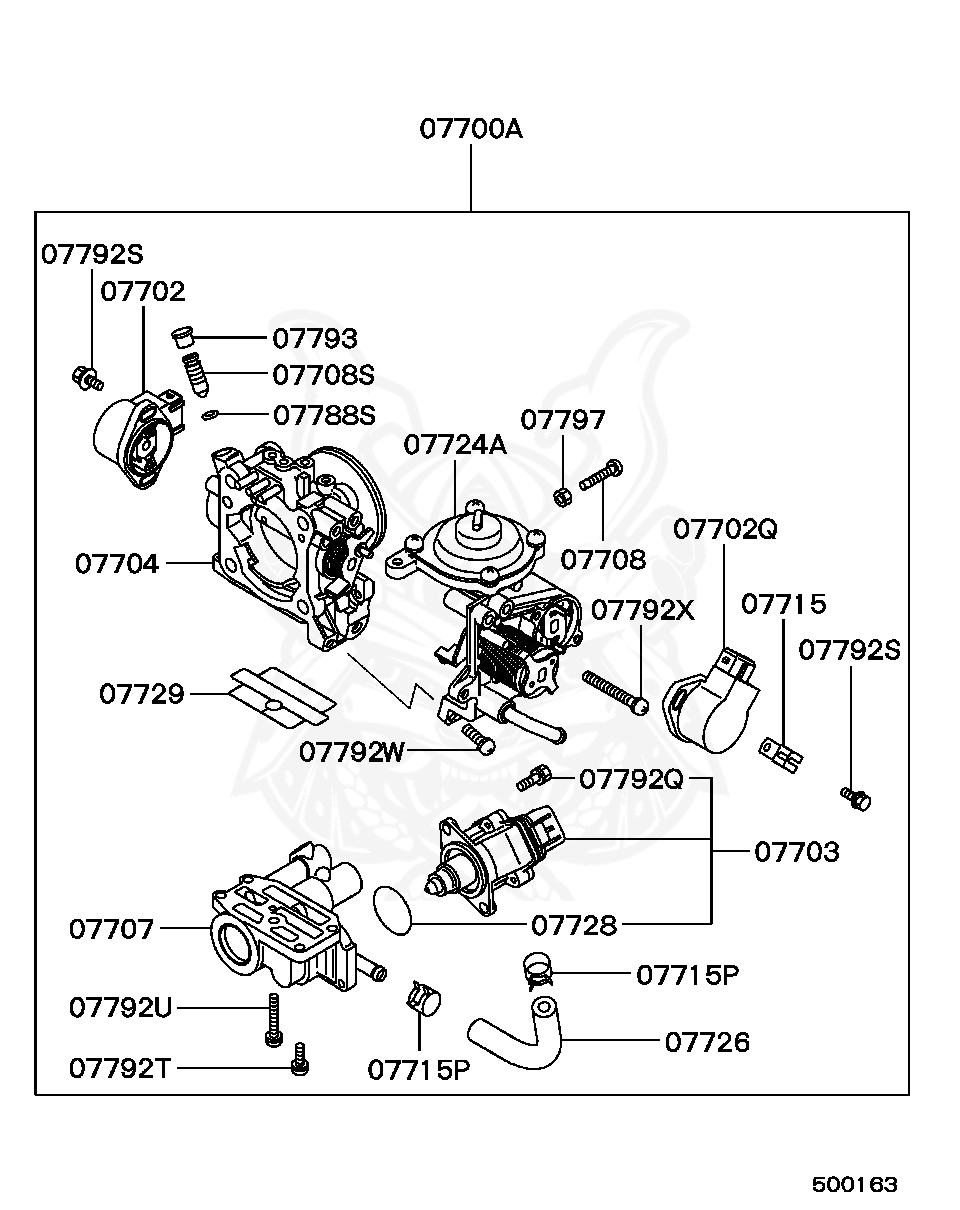 07700A

07792S
07702
07793
07708S
07788S
07797
07724A
07708
07702Q
07704
07792X
07715
07792S
07729
07792W
07792Q
07703
07707
07728
07715P
07792U
07726
07792T
07715P

500163