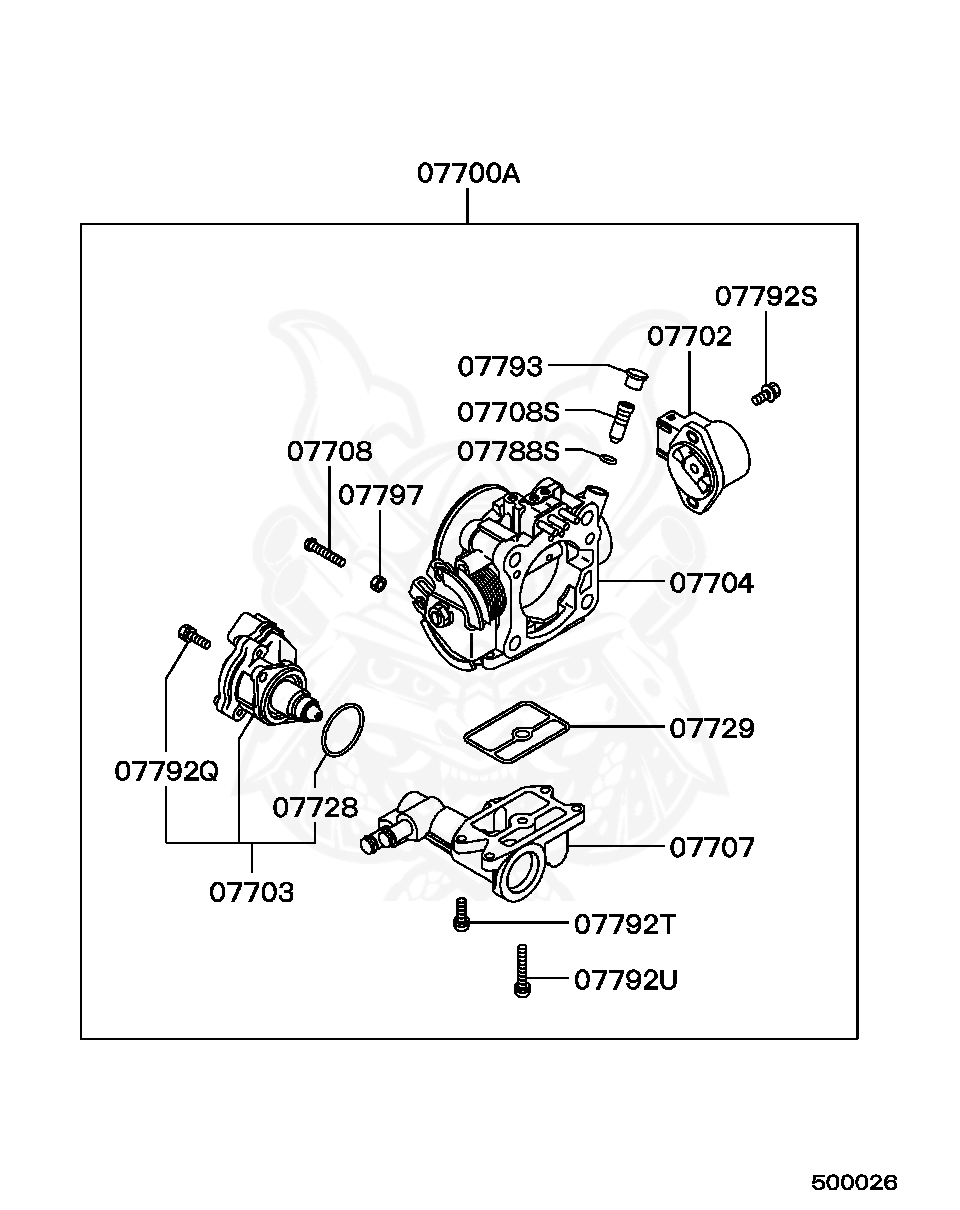 07700A

07792S
07702
07793
07708S
07788S
07708
07797
07704
07729
07792Q
07728
07707
07703
07792T
07792U

500026