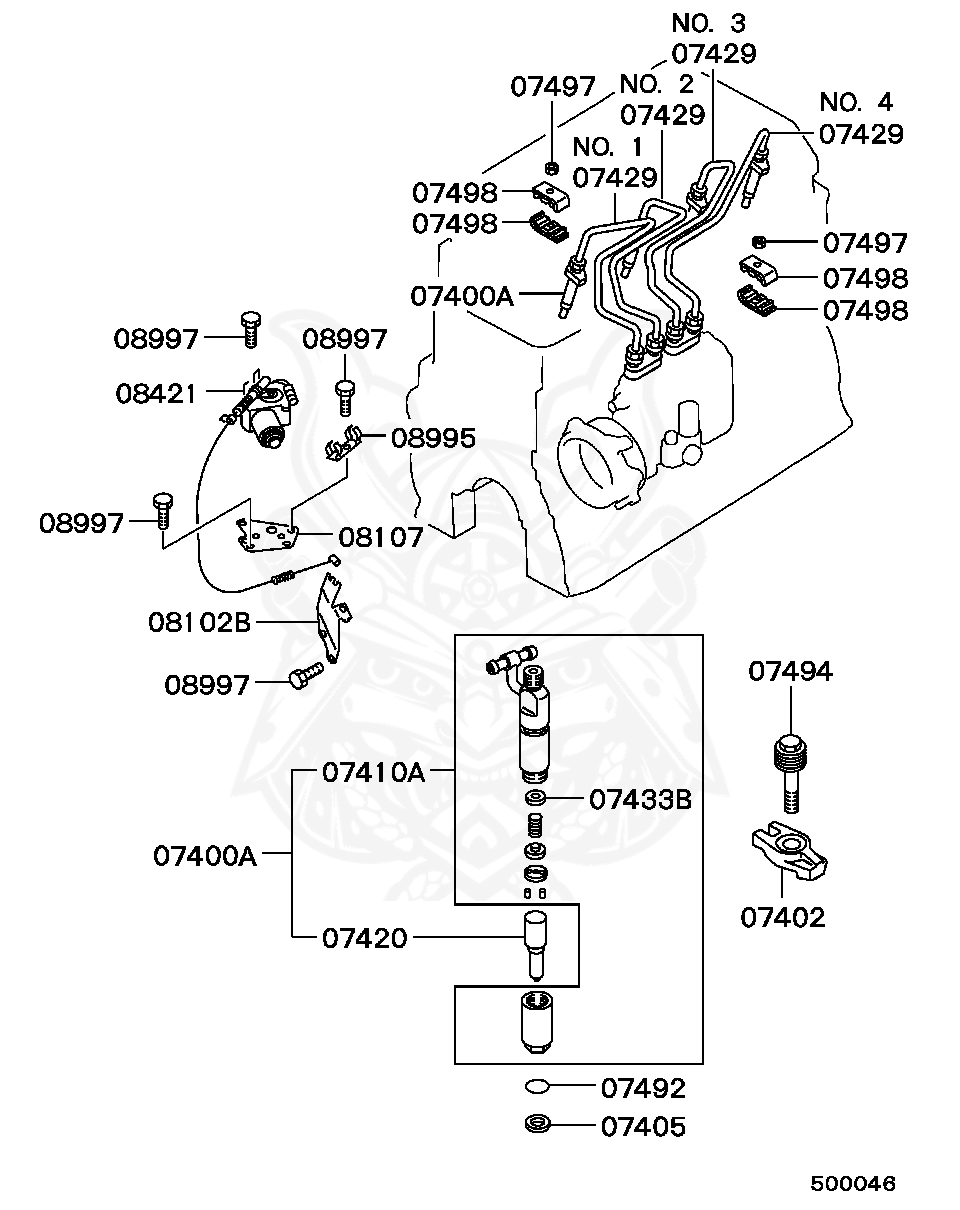 NO. 3
07429
07497
NO. 2
07429
NO. 4
07429
NO. 1
07429
07498
07498
07497
07498
07498
07400A
08997
08997
08421
08995
08997
08107
08102B
08997
07494
07410A
07433B
07400A
07402
07420
07492
07405
500046