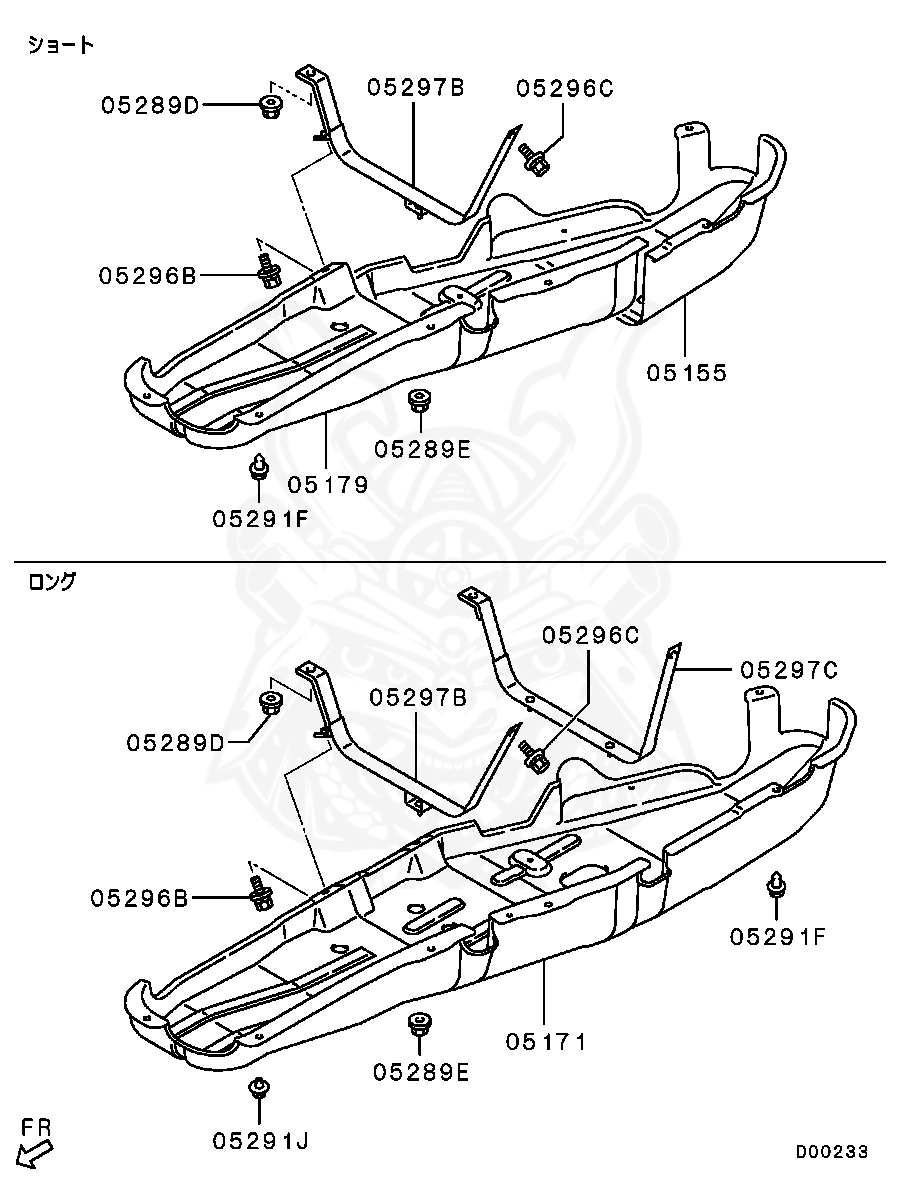 ショート

05289D
05297B
05296C
05296B
05155
05289E
05179
05291F

ロング

05296C
05297C
05297B
05289D
05296B
05291F
05171
05289E
05291J

FR

D00233