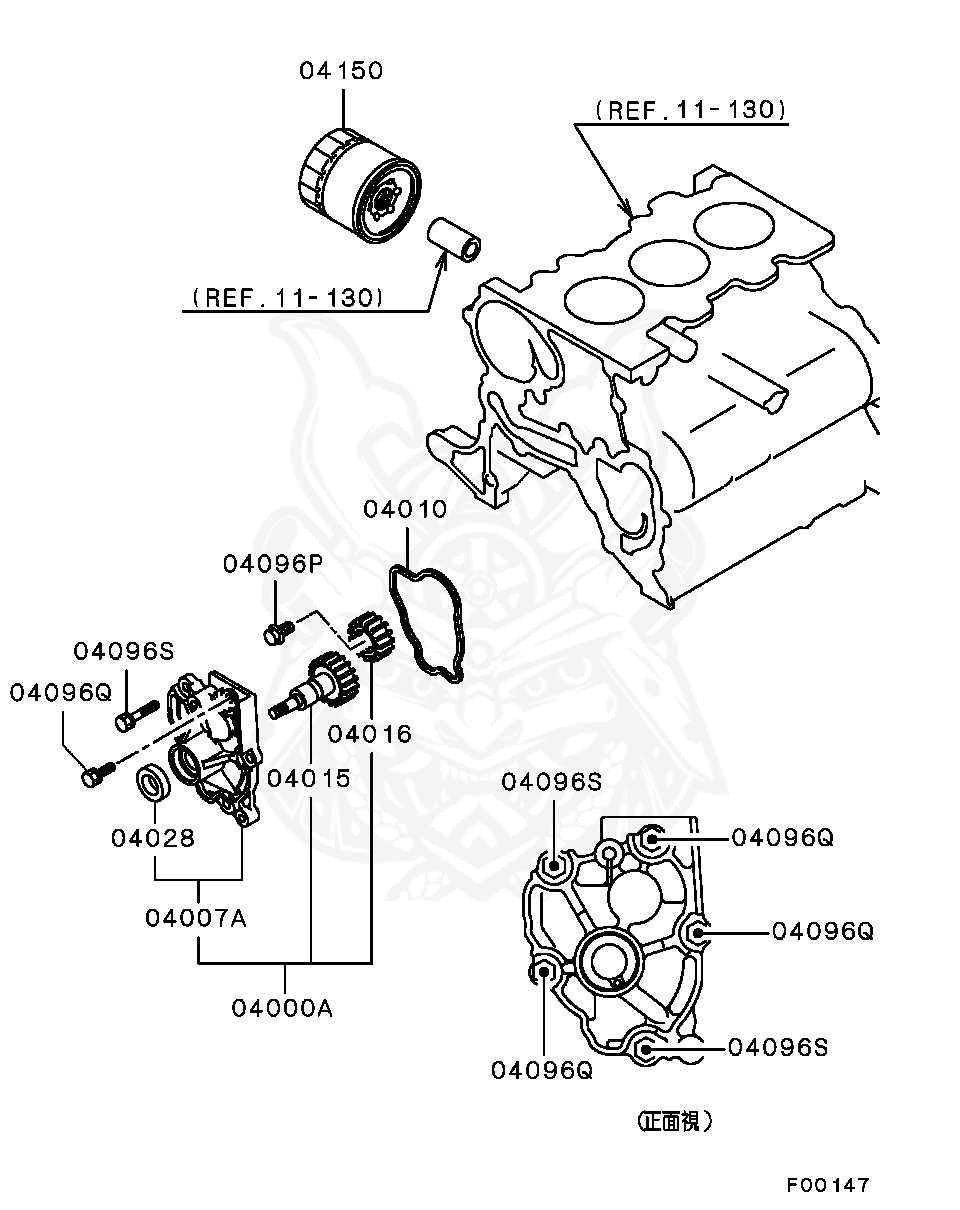 04150

(REF.11-130)

(REF.11-130)

04010

04096P

04096S

04096Q

04016

04015

04028

04007A

04000A

04096S

04096Q

04096Q

04096S

04096Q

(正面視)

F00147