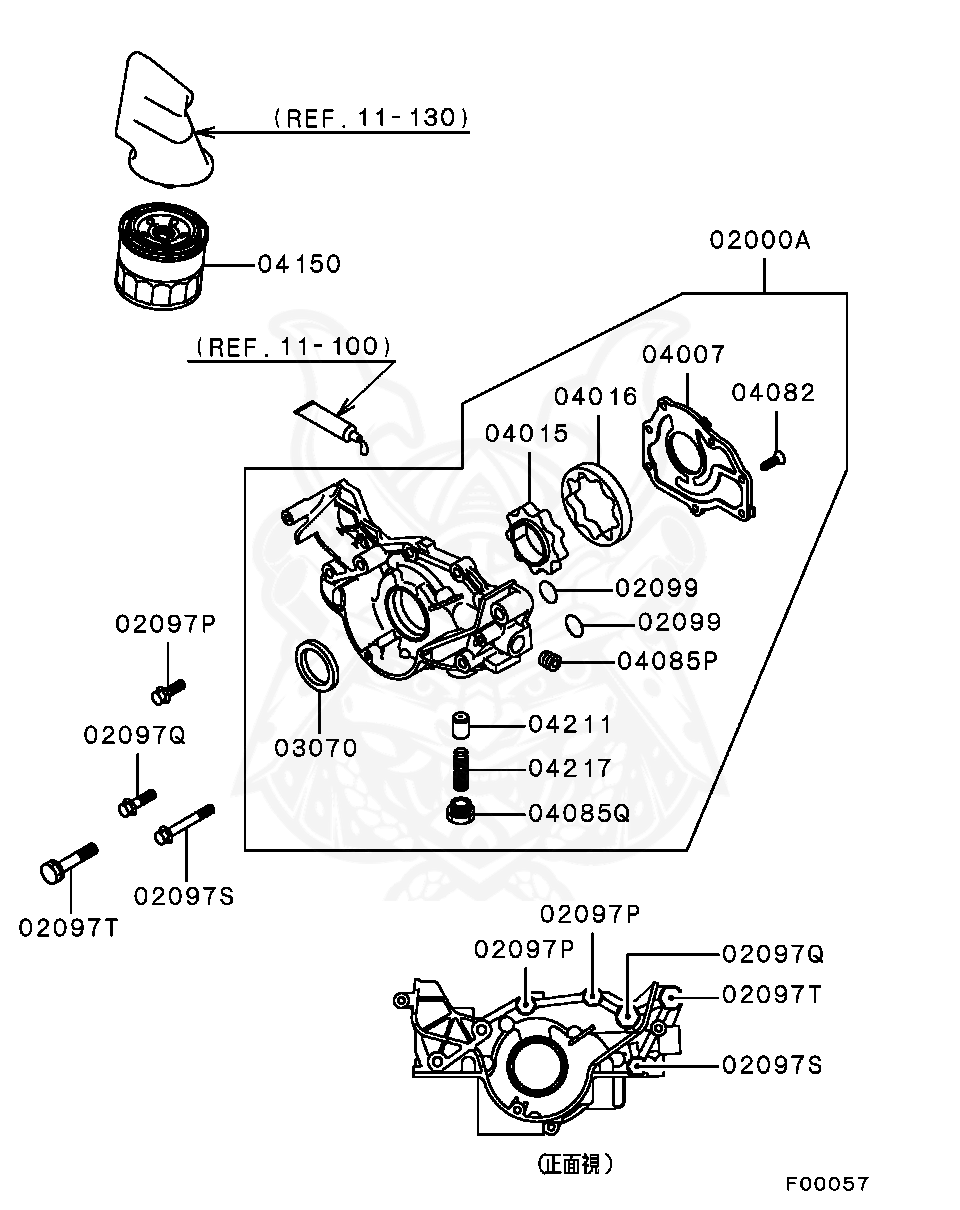 (REF. 11-130)
04150
02000A
(REF. 11-100)
04007
04016
04082
04015
02099
02099
04085P
02097P
02097Q
03070
04211
04217
04085Q
02097S
02097T
02097P
02097P
02097Q
02097T
02097S
(正面視)
F00057