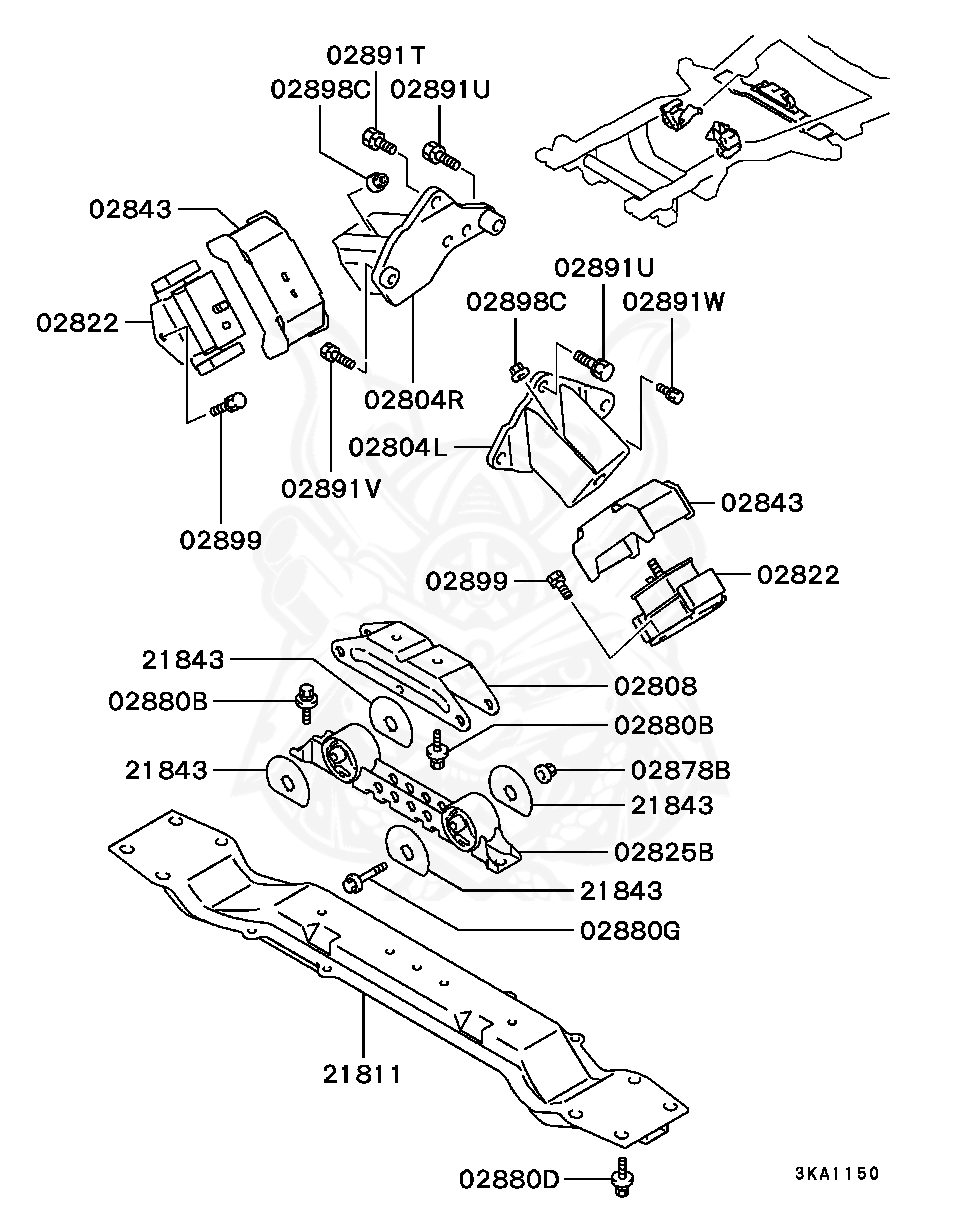 02891T
02898C
02891U
02843
02822
02804R
02891V
02899
02891U
02898C
02891W
02804L
02843
02899
02822
21843
02880B
02808
02880B
21843
02878B
21843
02825B
21843
02880G
21811
02880D
3KA1150