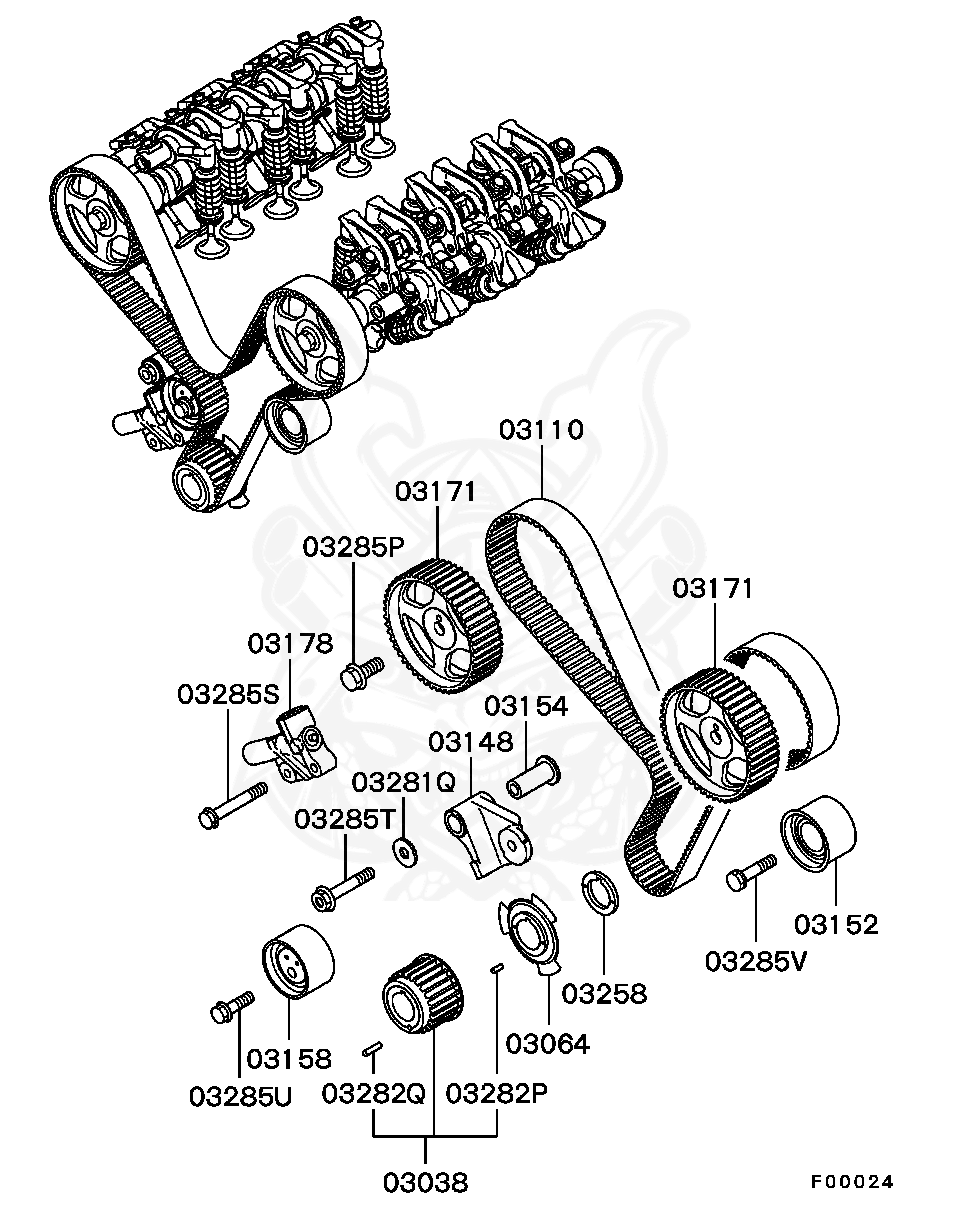 03110
03171
03285P
03171
03178
03285S
03154
03148
03281Q
03285T
03152
03285V
03258
03064
03158
03285U
03282Q
03282P
03038
F00024