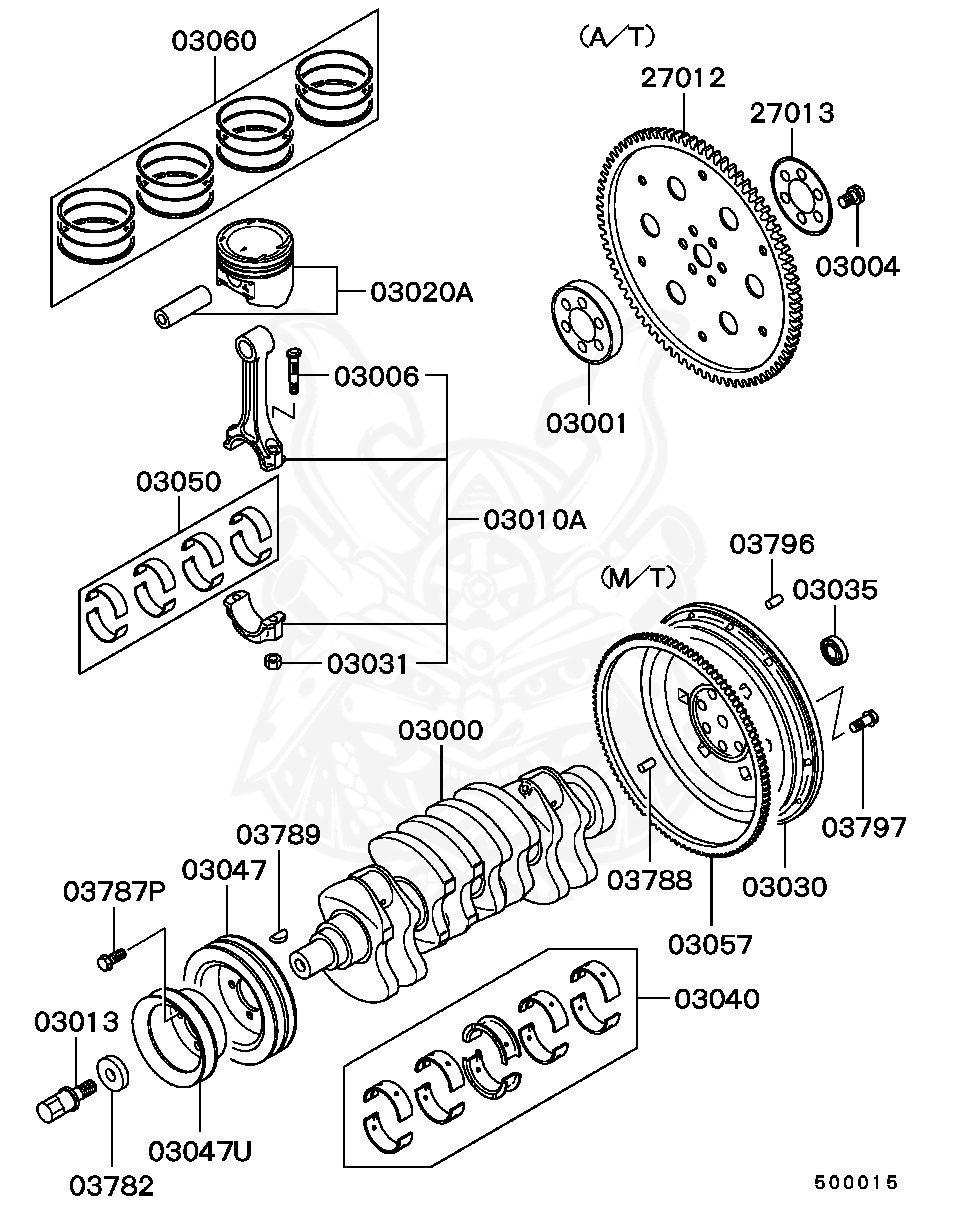 03060

(A/T)

27012

27013

03004

03020A

03006

03001

03050

03010A

03796

(M/T)

03035

03031

03000

03797

03789

03047

03788

03030

03787P

03057

03040

03013

03047U

03782

500015