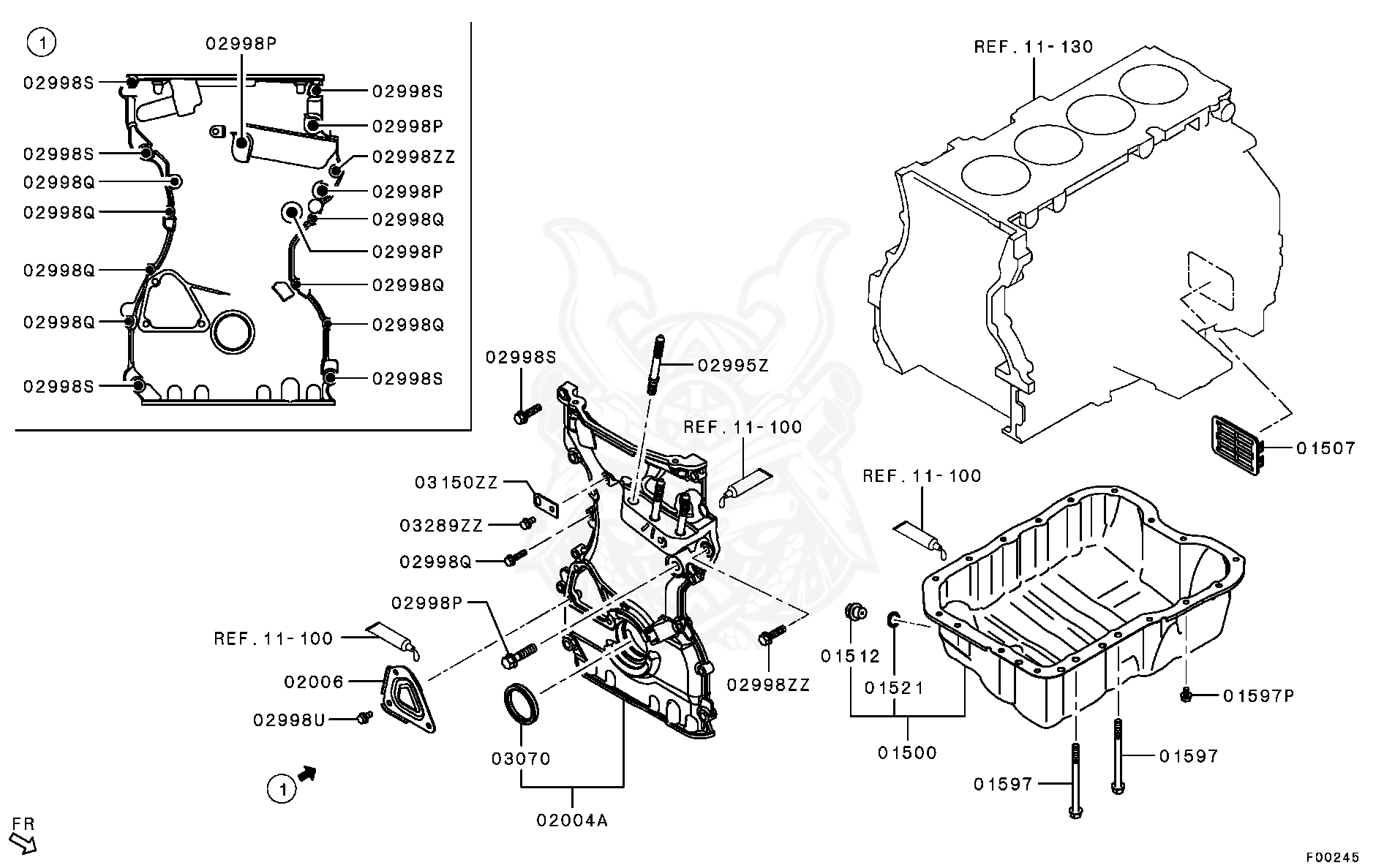 1
02998P
02998S
02998S
02998P
02998S
02998ZZ
02998Q
02998P
02998Q
02998Q
02998P
02998Q
02998Q
02998Q
02998Q
02998S
02998S

REF. 11-130

02998S
02995Z
REF. 11-100
01507
03150ZZ
REF. 11-100
03289ZZ
02998Q
02998P
REF. 11-100
02998ZZ
01512
01521
02006
01597P
02998U
03070
01500
01597
01597
1
02004A
FR
F00245