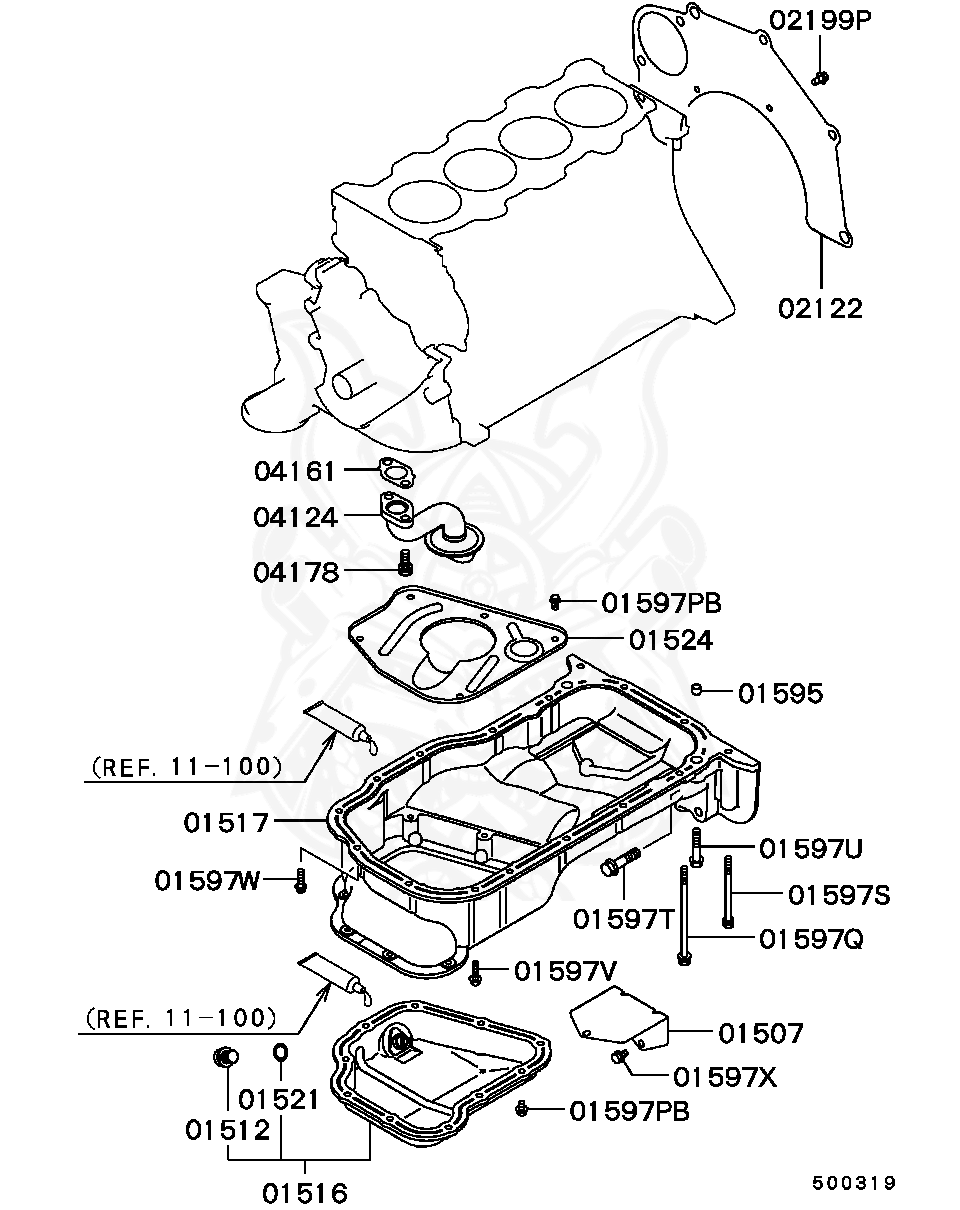 02199P
02122
04161
04124
04178
01597PB
01524
01595
(REF. 11-100)
01517
01597U
01597W
01597S
01597T
01597Q
01597V
(REF. 11-100)
01507
01597X
01521
01512
01597PB
01516
500319