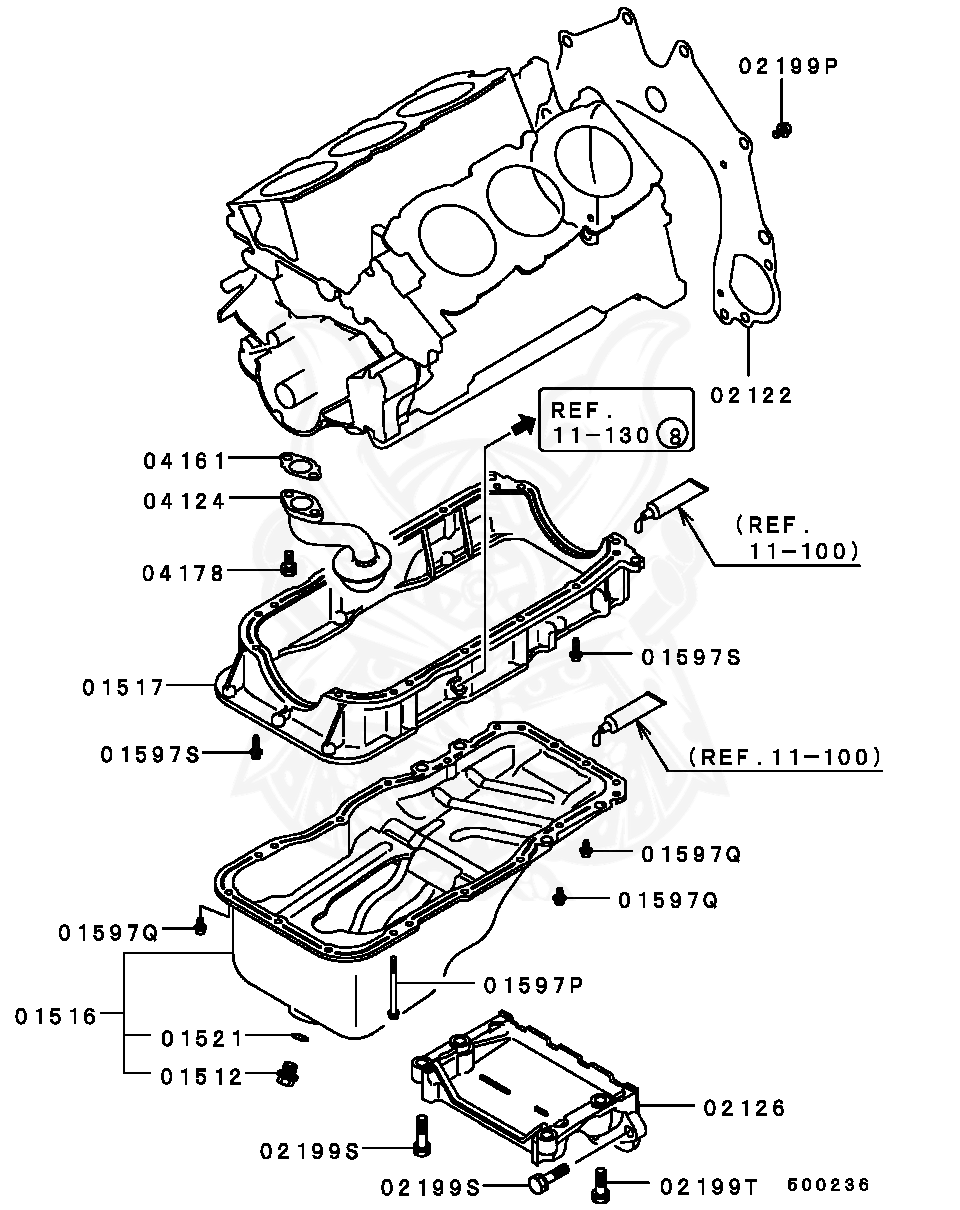 02199P

02122

REF. 11-130 8

04161

04124

04178

(REF. 11-100)

01597S

01517

01597S

(REF.11-100)

01597Q

01597Q

01597Q

01597P

01516

01521

01512

02126

02199S

02199S

02199T

500236