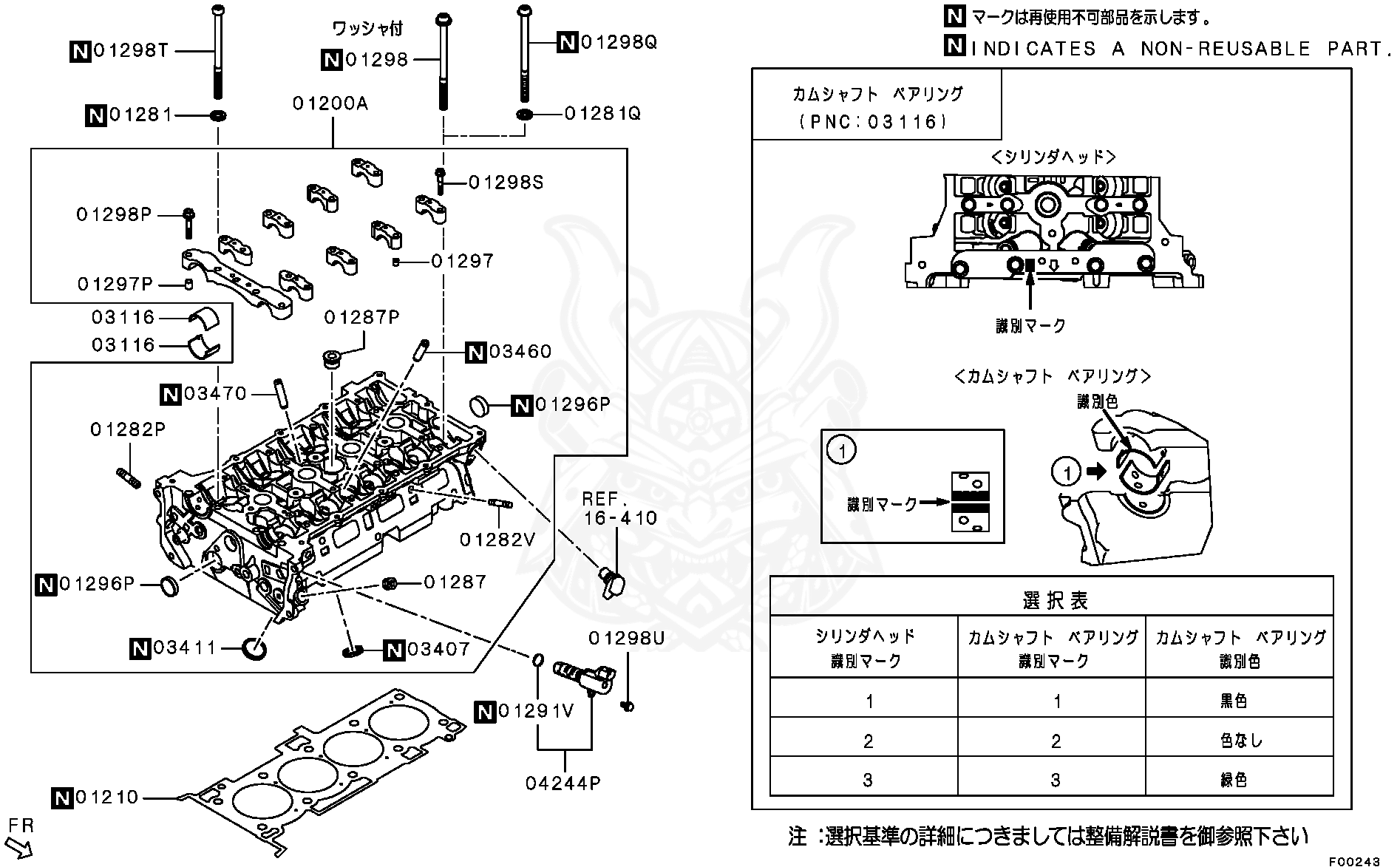 N 01298T
ワッシャ付
N 01298
N 01298Q
N 01281
01200A
01281Q
01298S
01298P
01297
01297P
03116
03116
01287P
N 03460
N 03470
N 01296P
01282P
REF.
16-410
01282V
N 01296P
01287
N 03411
N 03407
01298U
N 01291V
04244P
N 01210
FR

N マークは再使用不可部品を示します。
N INDICATES A NON-REUSABLE PART.

カムシャフト ベアリング
(PNC:03116)

<シリンダヘッド>
識別マーク

<カムシャフト ベアリング>
識別色
1
識別マーク
1

選択表

| シリンダヘッド 識別マーク | カムシャフト ベアリング 識別マーク | カムシャフト ベアリング 識別色 |
|---|---|---|
| 1 | 1 | 黒色 |
| 2 | 2 | 色なし |
| 3 | 3 | 緑色 |

注 :選択基準の詳細につきましては整備解説書を御参照下さい

F00243