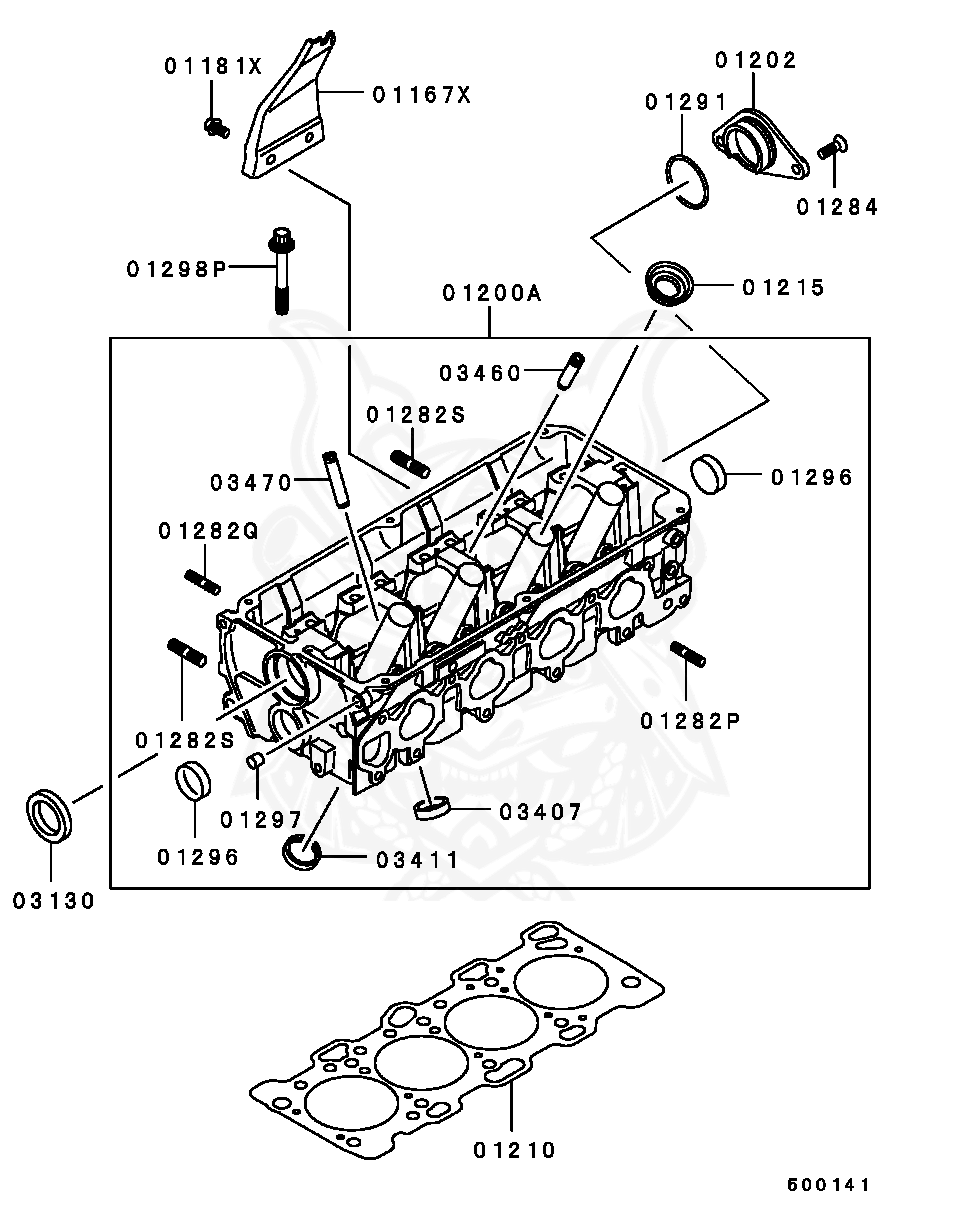 01181X
01167X
01202
01291
01284
01298P
01200A
01215
03460
01282S
03470
01296
01282Q
01282S
01282P
01297
03407
01296
03411
03130
01210
500141