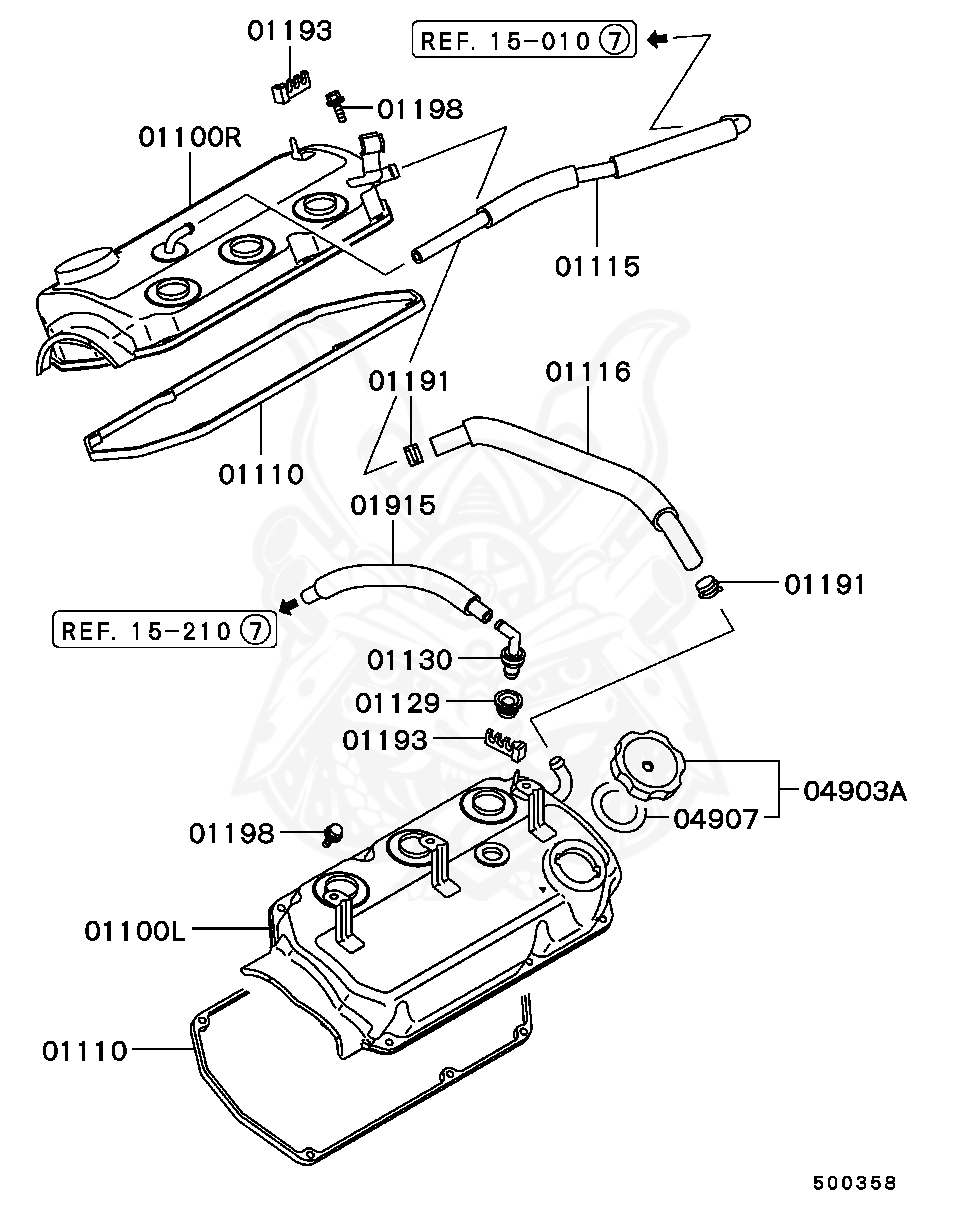 01193

REF. 15-010 ⑦

01198

01100R

01115

01191

01116

01110

01915

01191

REF. 15-210 ⑦

01130

01129

01193

04903A

04907

01198

01100L

01110

500358