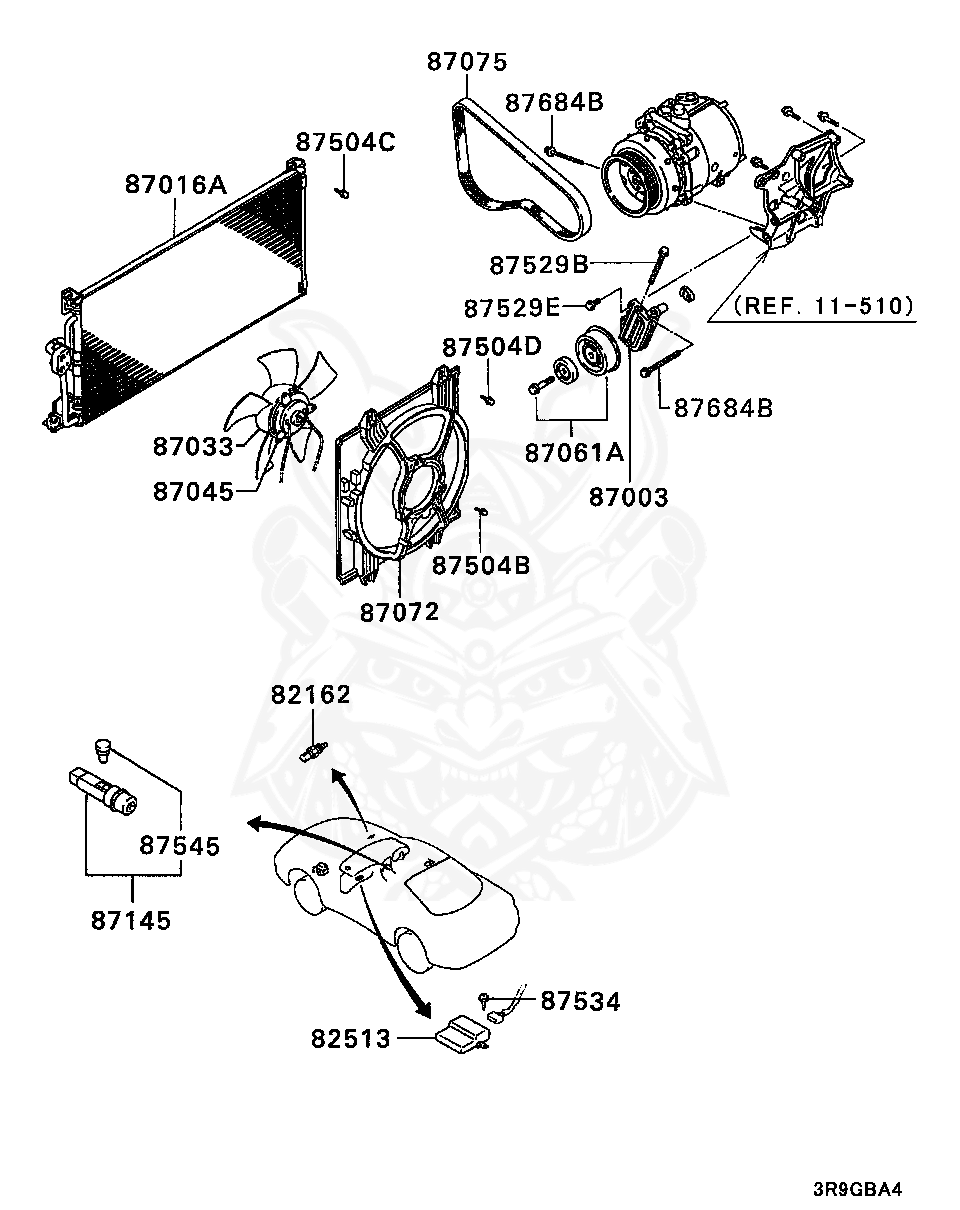 87075
87684B
87504C
87016A
87529B
87529E
(REF. 11-510)
87504D
87684B
87033
87061A
87045
87003
87504B
87072
82162
87545
87145
87534
82513
3R9GBA4