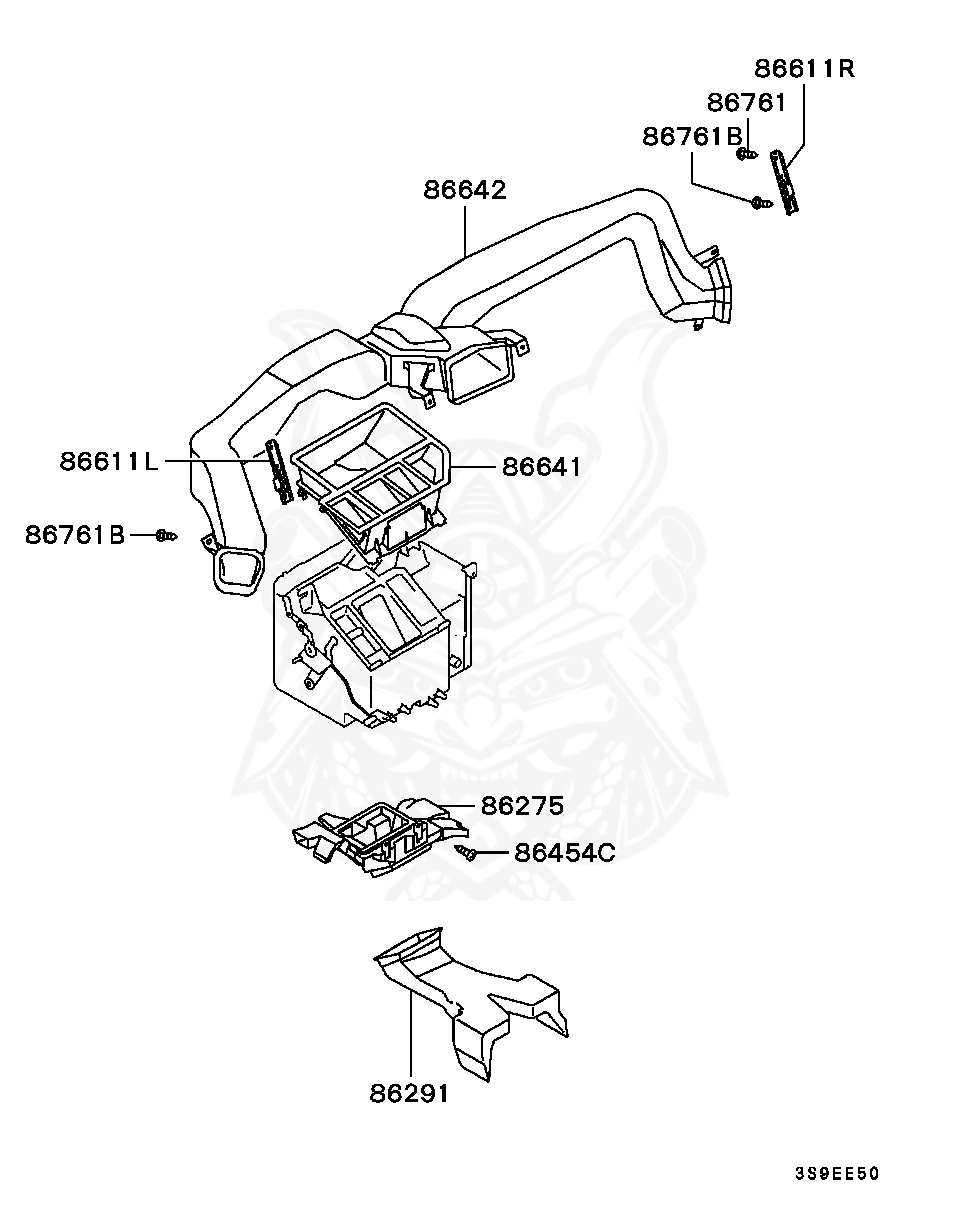 86611R
86761
86761B
86642
86611L
86641
86761B
86275
86454C
86291
3S9EE50