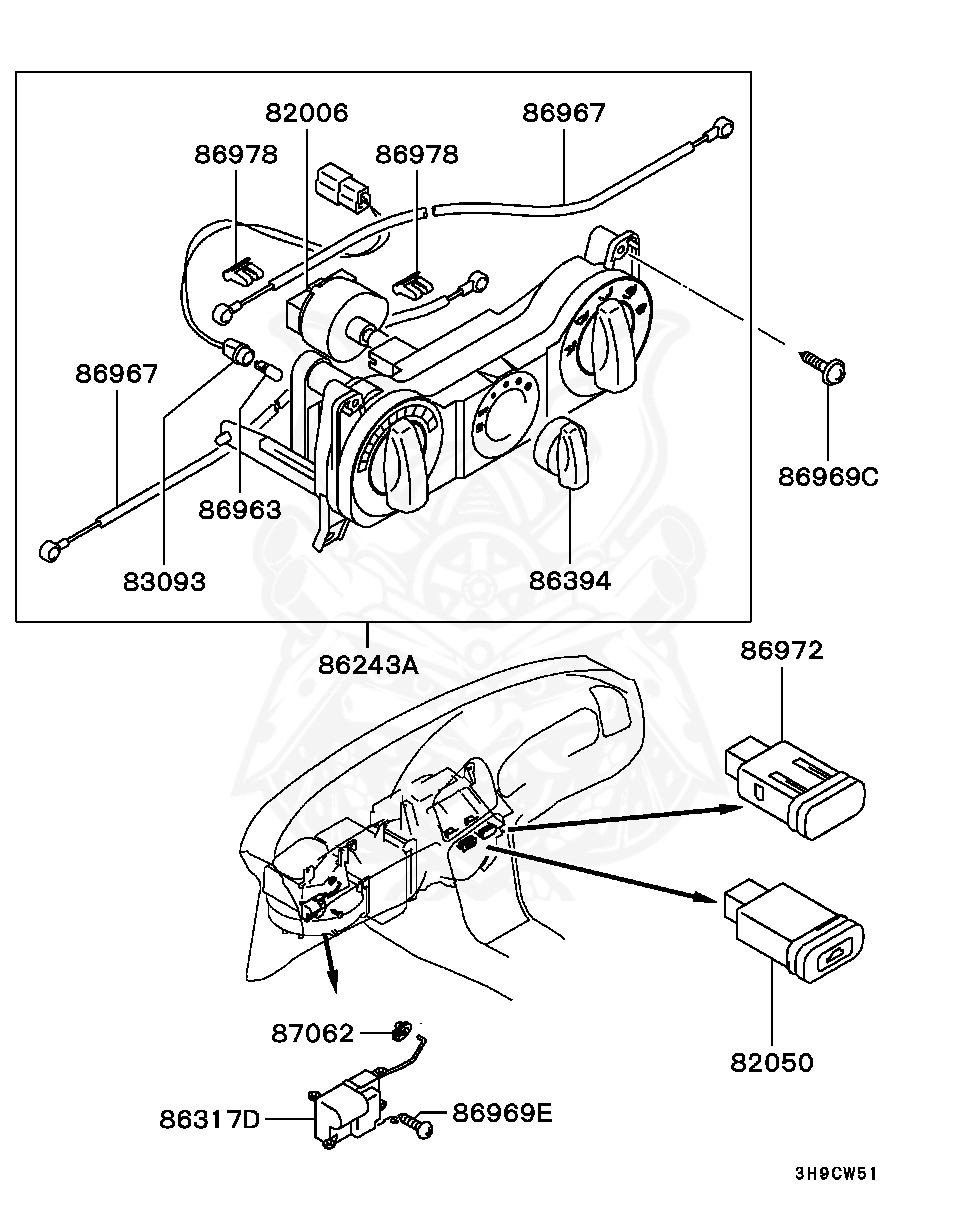 82006
86967
86978
86978
86967
86969C
86963
83093
86394
86243A
86972
87062
82050
86317D
86969E
3H9CW51