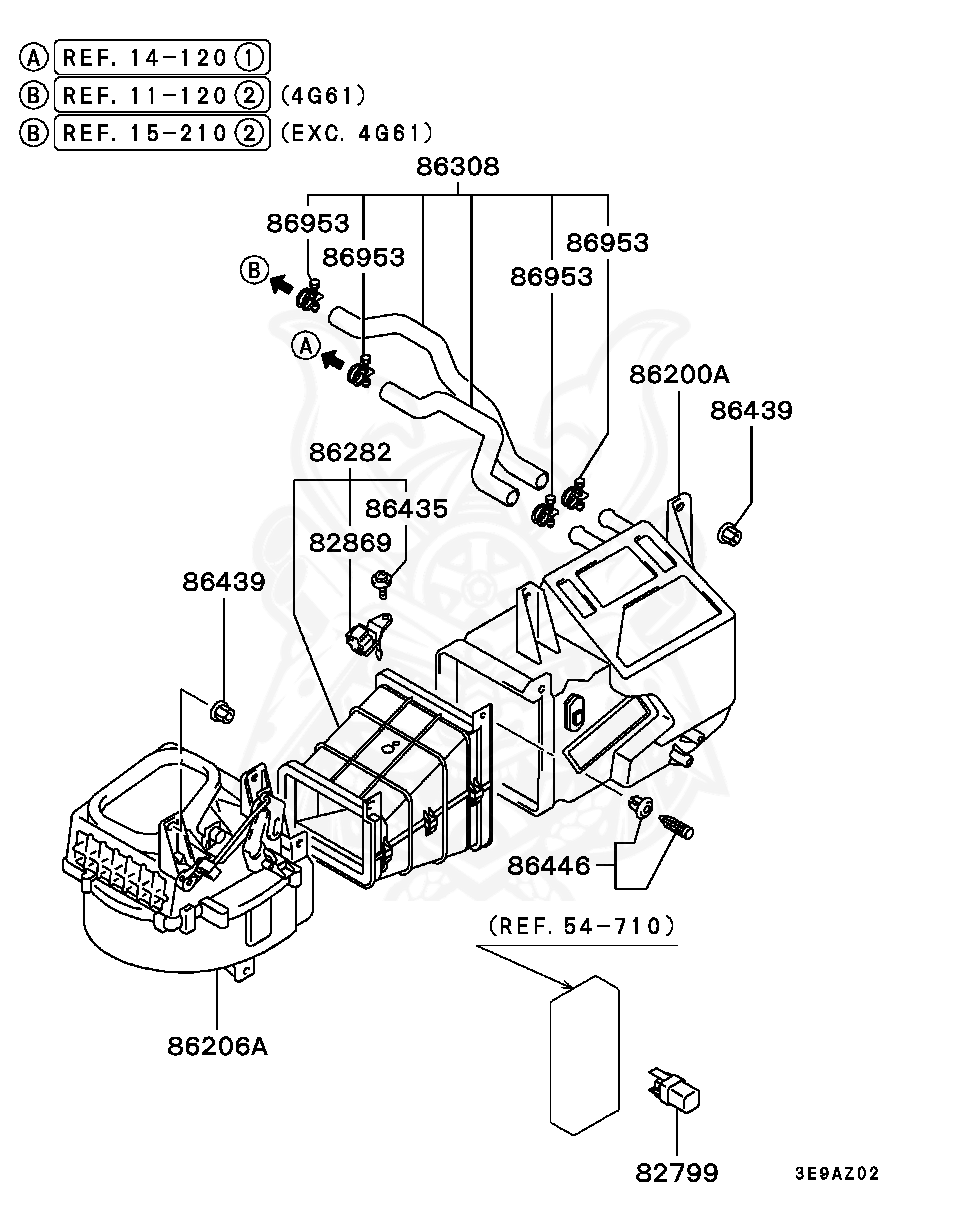 Ⓐ REF. 14-120 ①
Ⓑ REF. 11-120 ② (4G61)
Ⓑ REF. 15-210 ② (EXC. 4G61)

86308
86953
86953
86953
86953
Ⓑ
Ⓐ
86200A
86439
86282
86435
82869
86439
86446
(REF. 54-710)
86206A
82799
3E9AZ02