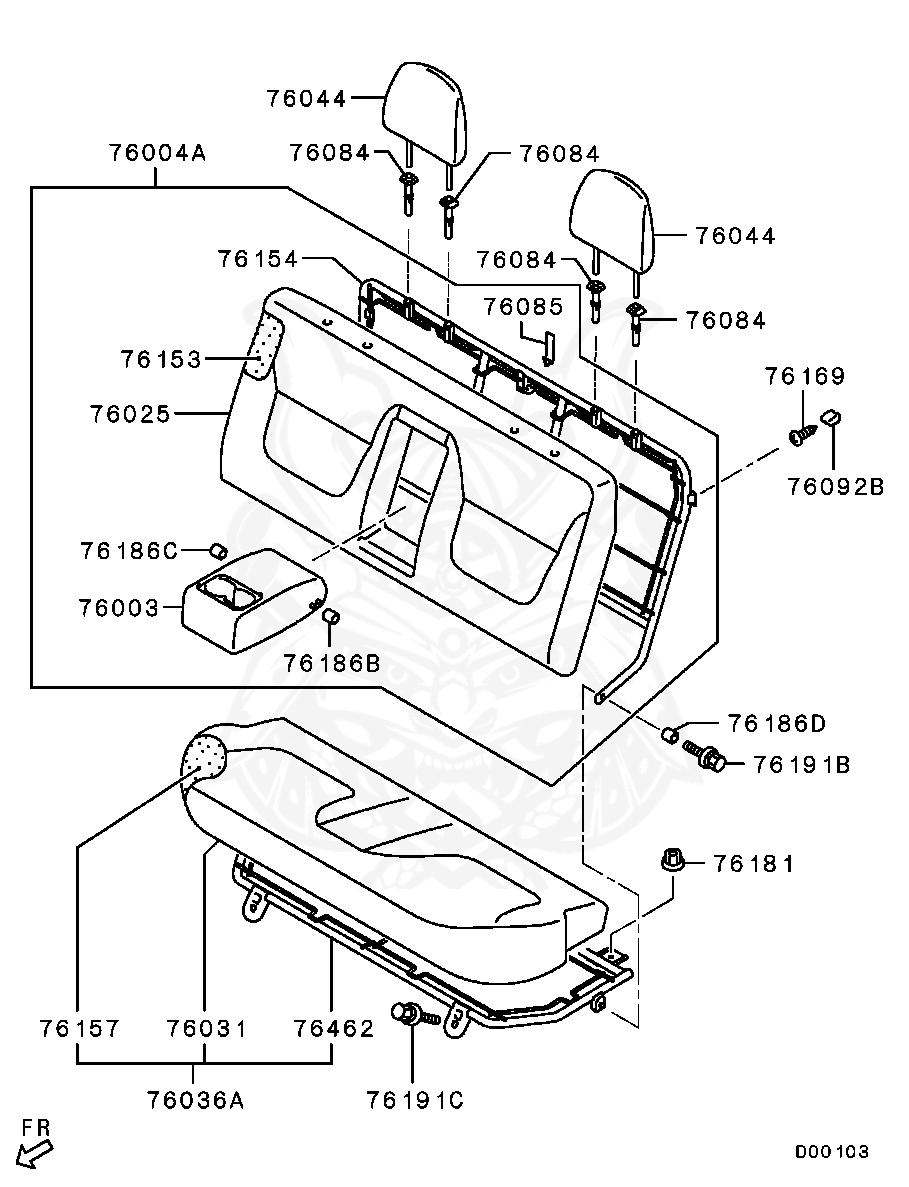 76044
76004A
76084
76084
76044
76154
76084
76085
76084
76153
76169
76025
76092B
76186C
76003
76186B
76186D
76191B
76181
76157
76031
76462
76036A
76191C
FR
D00103