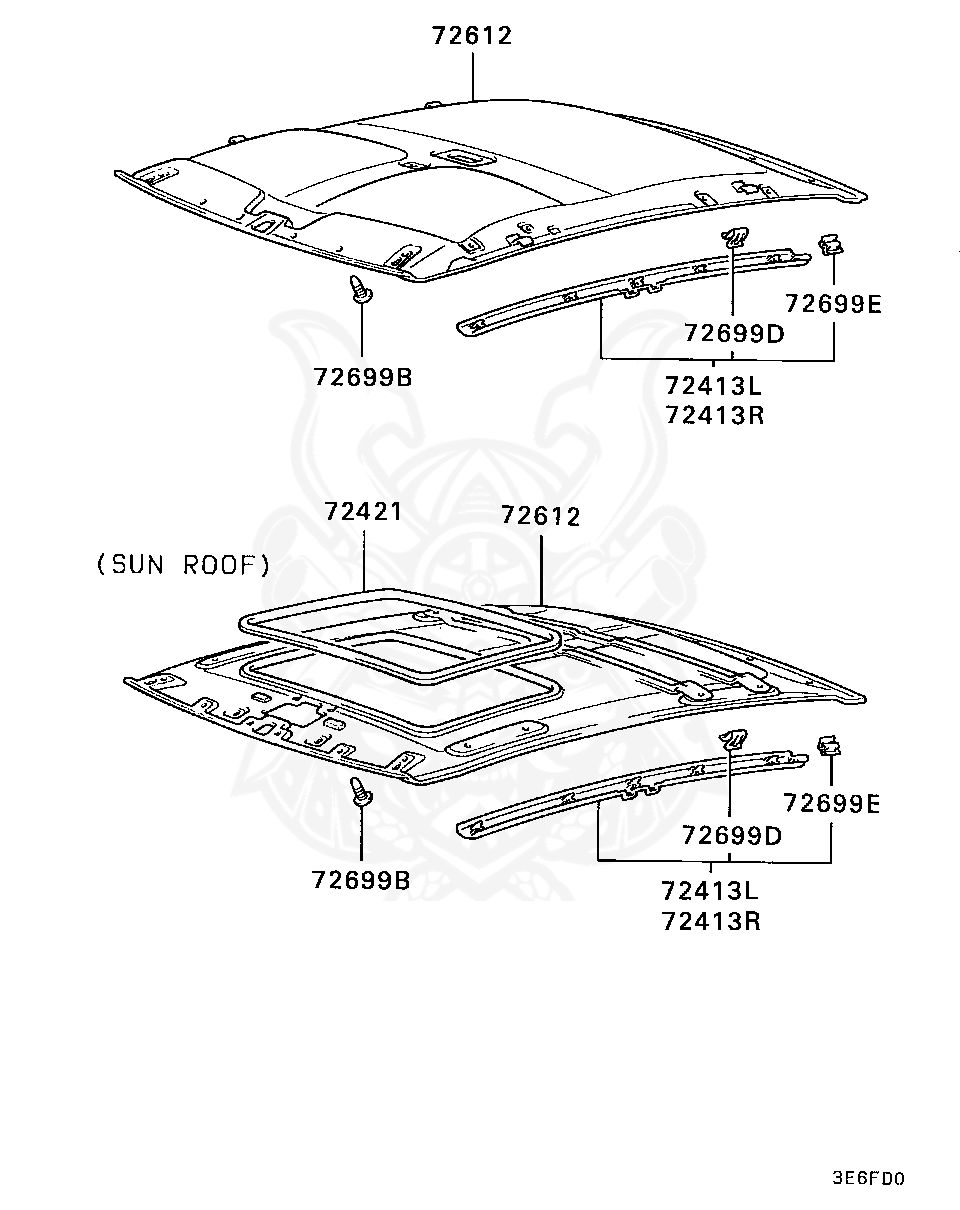 72612

72699E

72699D

72699B

72413L
72413R

72421

72612

(SUN ROOF)

72699E

72699D

72699B

72413L
72413R

3E6FD0