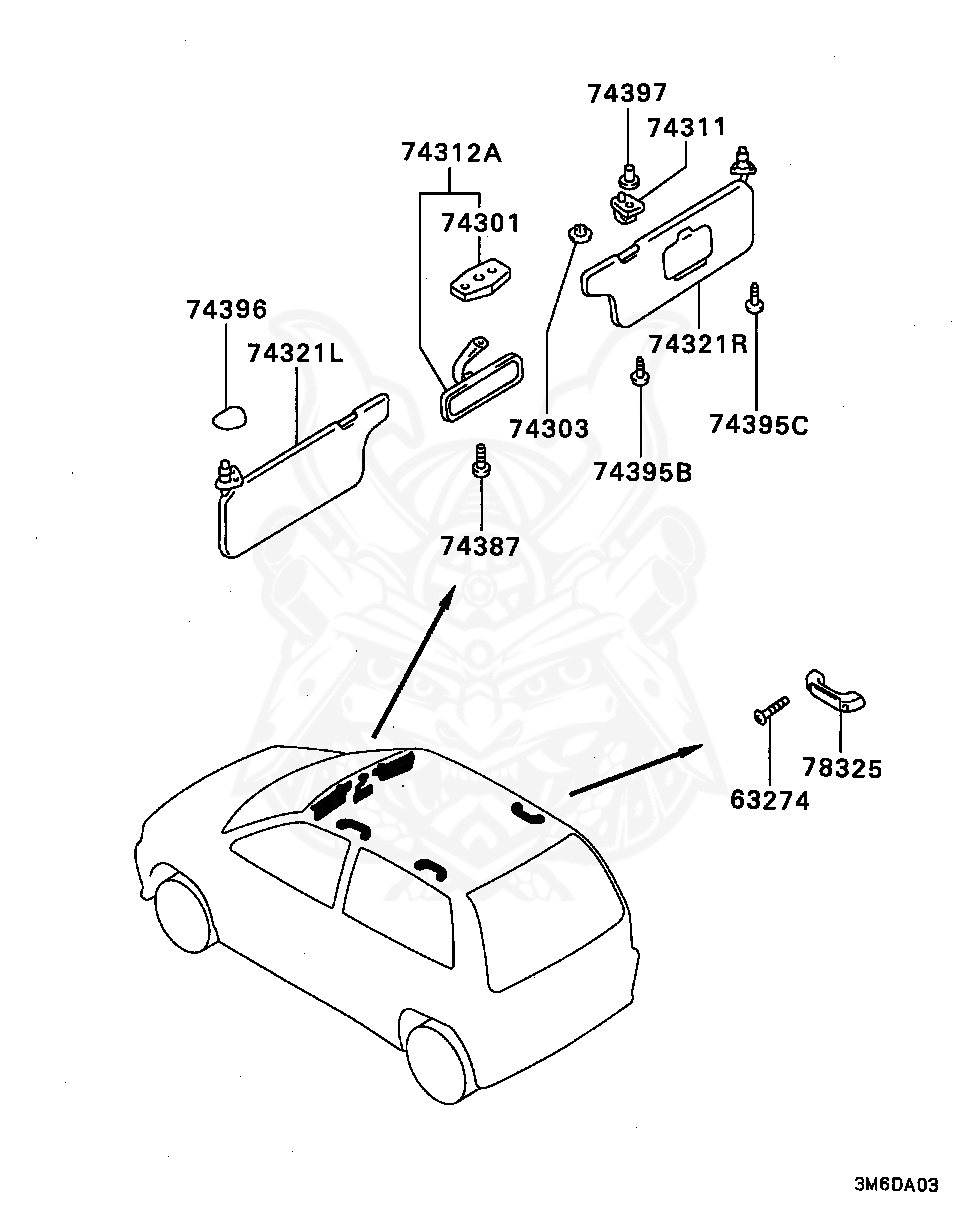 74397
74311
74312A
74301
74396
74321L
74321R
74303
74395C
74395B
74387
78325
63274
3M6DA03