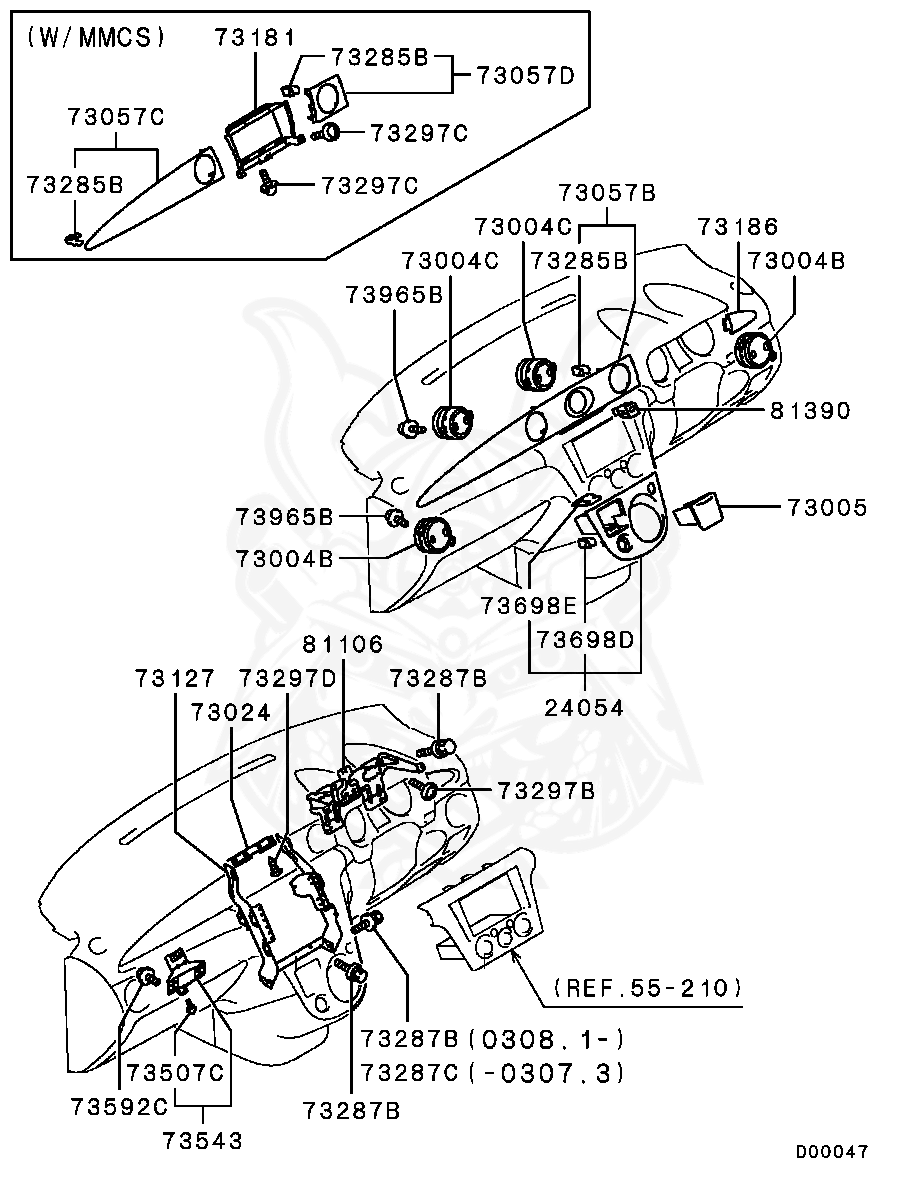 (W/MMCS)
73181
73285B
73057D
73057C
73297C
73285B
73297C
73057B
73004C
73186
73004C
73285B
73004B
73965B
81390
73965B
73005
73004B
73698E
73698D
24054
81106
73127
73297D
73287B
73024
73297B
(REF.55-210)
73287B(0308.1-)
73287C(-0307.3)
73507C
73592C
73287B
73543
D00047