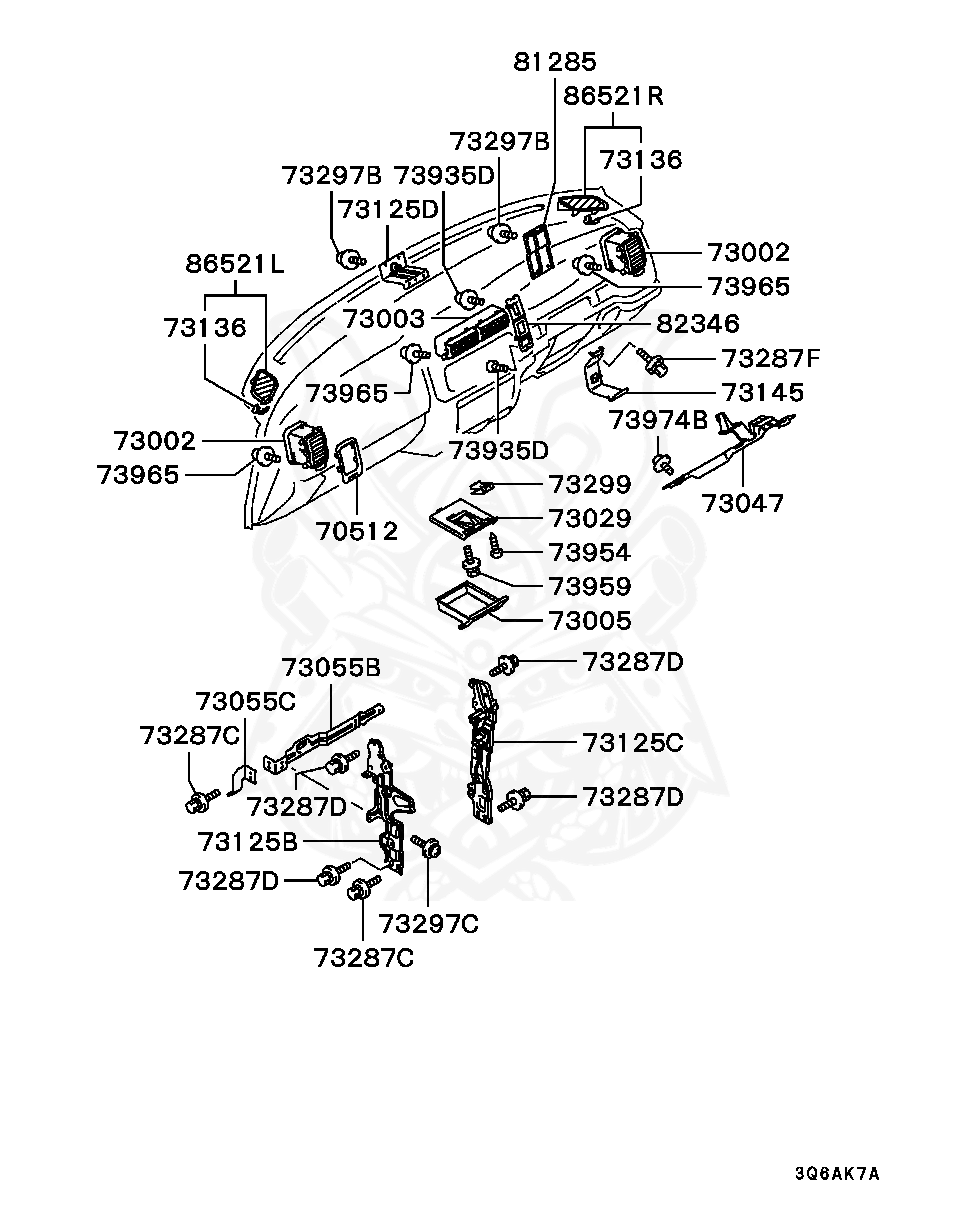 81285
86521R
73297B
73136
73297B
73935D
73125D
73002
86521L
73965
73136
73003
82346
73965
73287F
73145
73002
73935D
73974B
73965
73299
73047
70512
73029
73954
73959
73005
73055B
73287D
73055C
73287C
73125C
73287D
73287D
73125B
73287D
73297C
73287C
3Q6AK7A