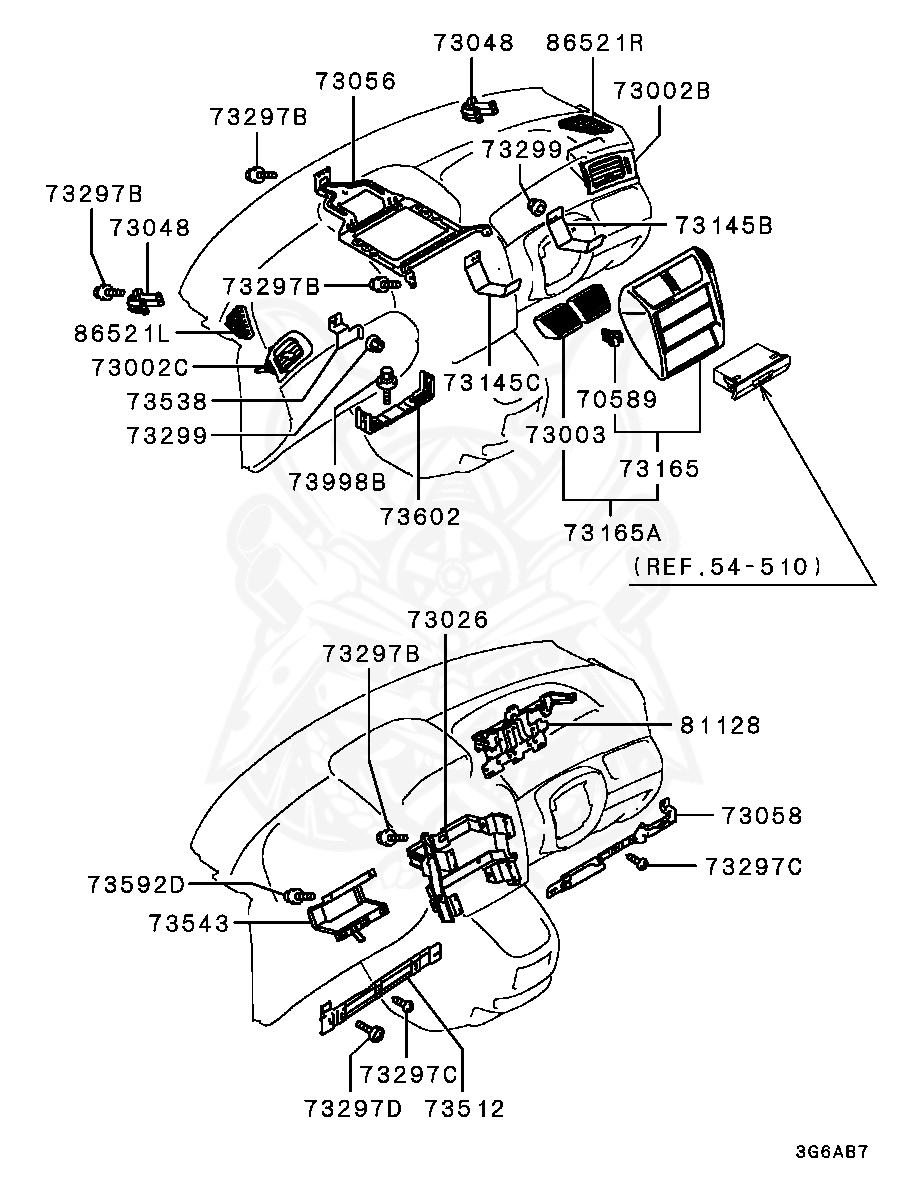 73048
86521R
73056
73002B
73297B
73299
73297B
73048
73145B
73297B
86521L
73002C
73538
73299
73145C
70589
73003
73998B
73165
73602
73165A
(REF.54-510)
73026
73297B
81128
73058
73297C
73592D
73543
73297C
73297D
73512
3G6AB7