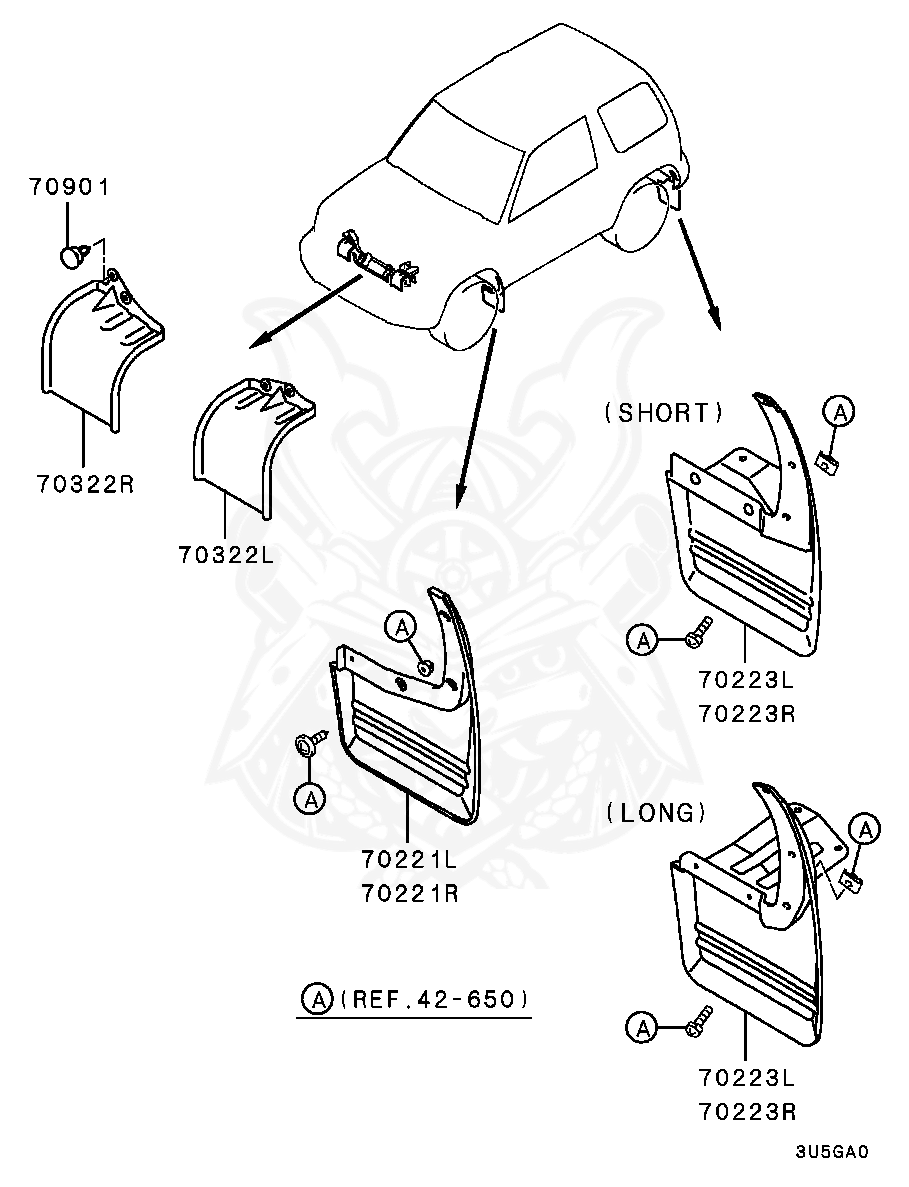 70901

70322R

70322L

(SHORT)

A

A

70223L
70223R

A

A

70221L
70221R

(LONG)

A

A

70223L
70223R

A (REF.42-650)

3U5GA0