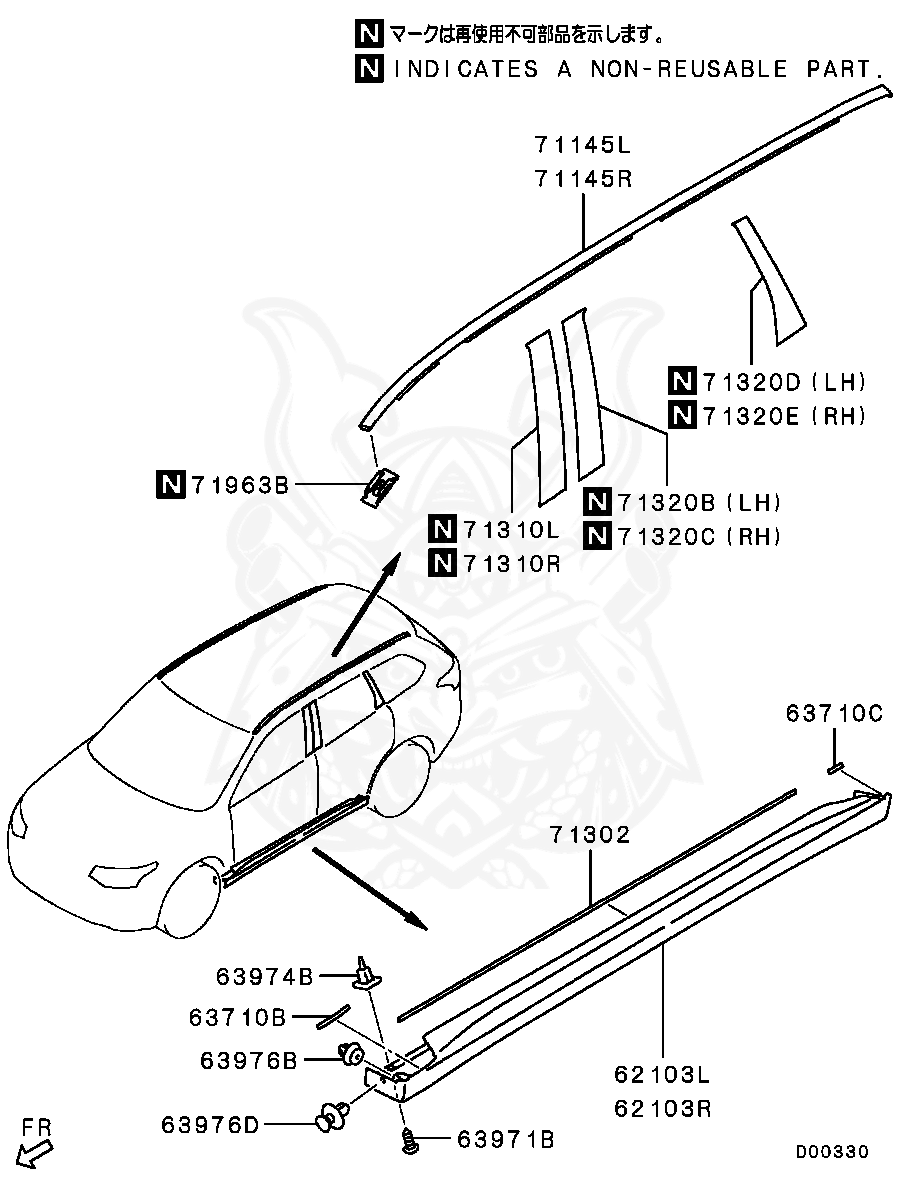 N マークは再使用不可部品を示します。
N INDICATES A NON-REUSABLE PART.

71145L
71145R

N 71320D (LH)
N 71320E (RH)

N 71963B

N 71320B (LH)
N 71320C (RH)

N 71310L
N 71310R

63710C

71302

63974B
63710B
63976B
63976D
63971B

62103L
62103R

FR

D00330