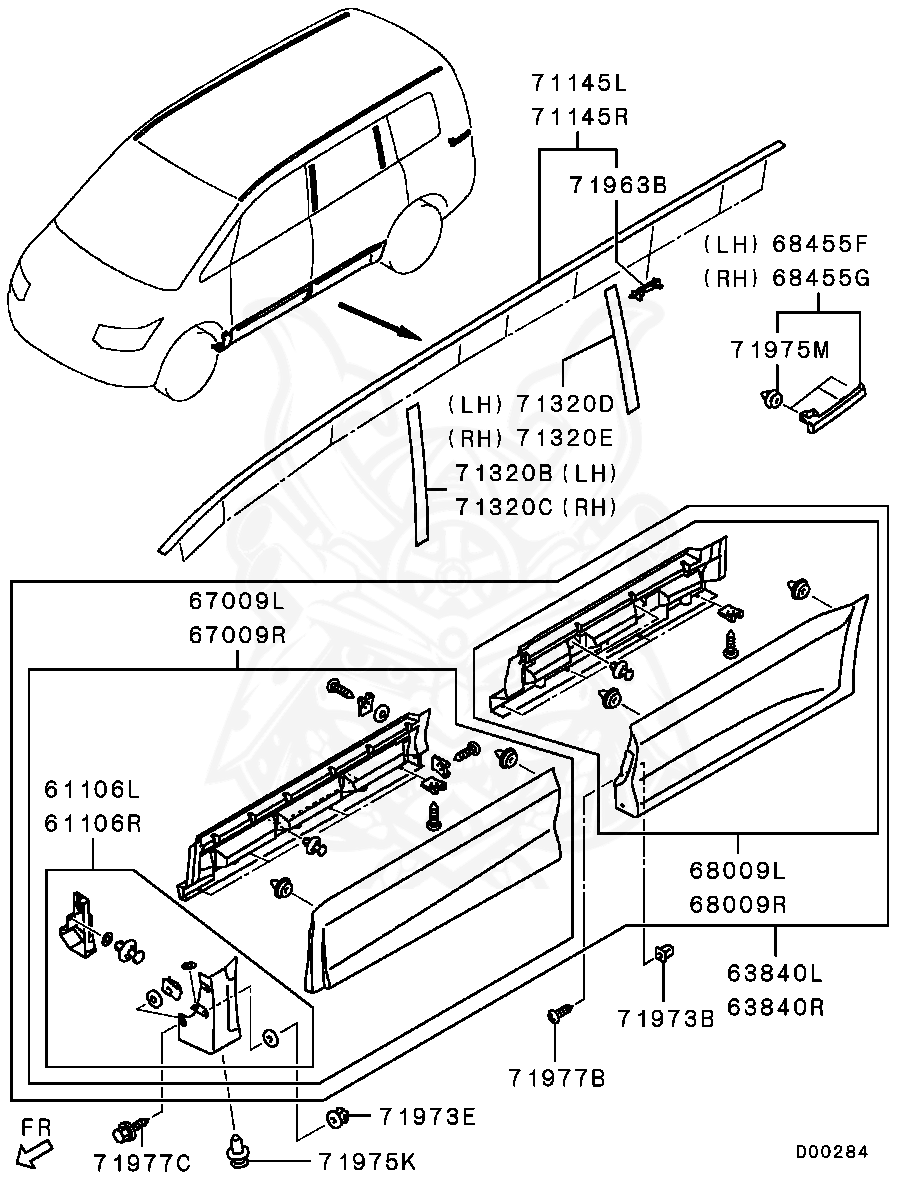 71145L
71145R
71963B
(LH) 68455F
(RH) 68455G
71975M
(LH) 71320D
(RH) 71320E
71320B (LH)
71320C (RH)
67009L
67009R
61106L
61106R
68009L
68009R
63840L
63840R
71973B
71977B
71973E
71977C
71975K
FR
D00284