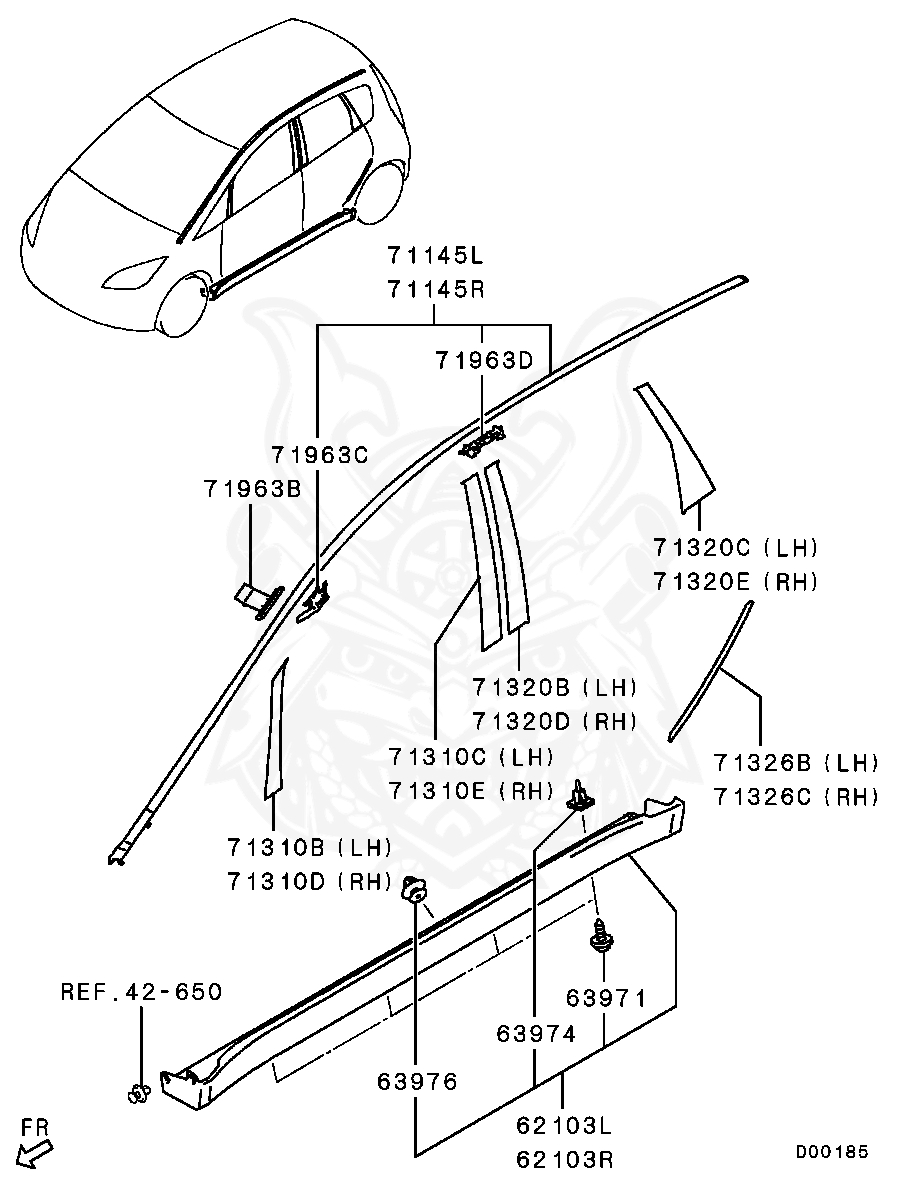 71145L
71145R
71963D
71963C
71963B
71320C (LH)
71320E (RH)
71320B (LH)
71320D (RH)
71310C (LH)
71310E (RH)
71326B (LH)
71326C (RH)
71310B (LH)
71310D (RH)
REF.42-650
63971
63974
63976
62103L
62103R
FR
D00185