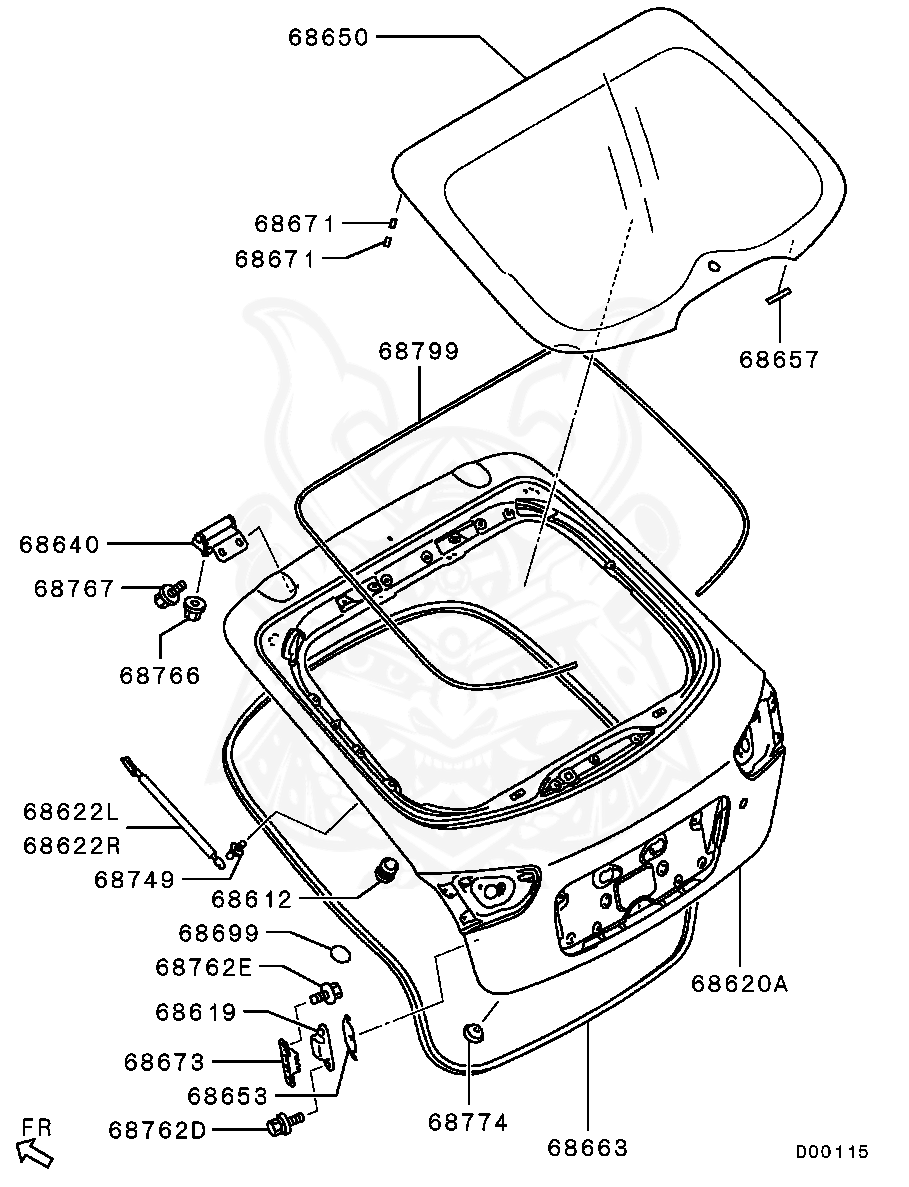 68650

68671
68671

68657

68799

68640
68767
68766

68622L
68622R
68749
68612
68699
68762E
68619
68673
68653
68762D

68620A

68774
68663

FR

D00115