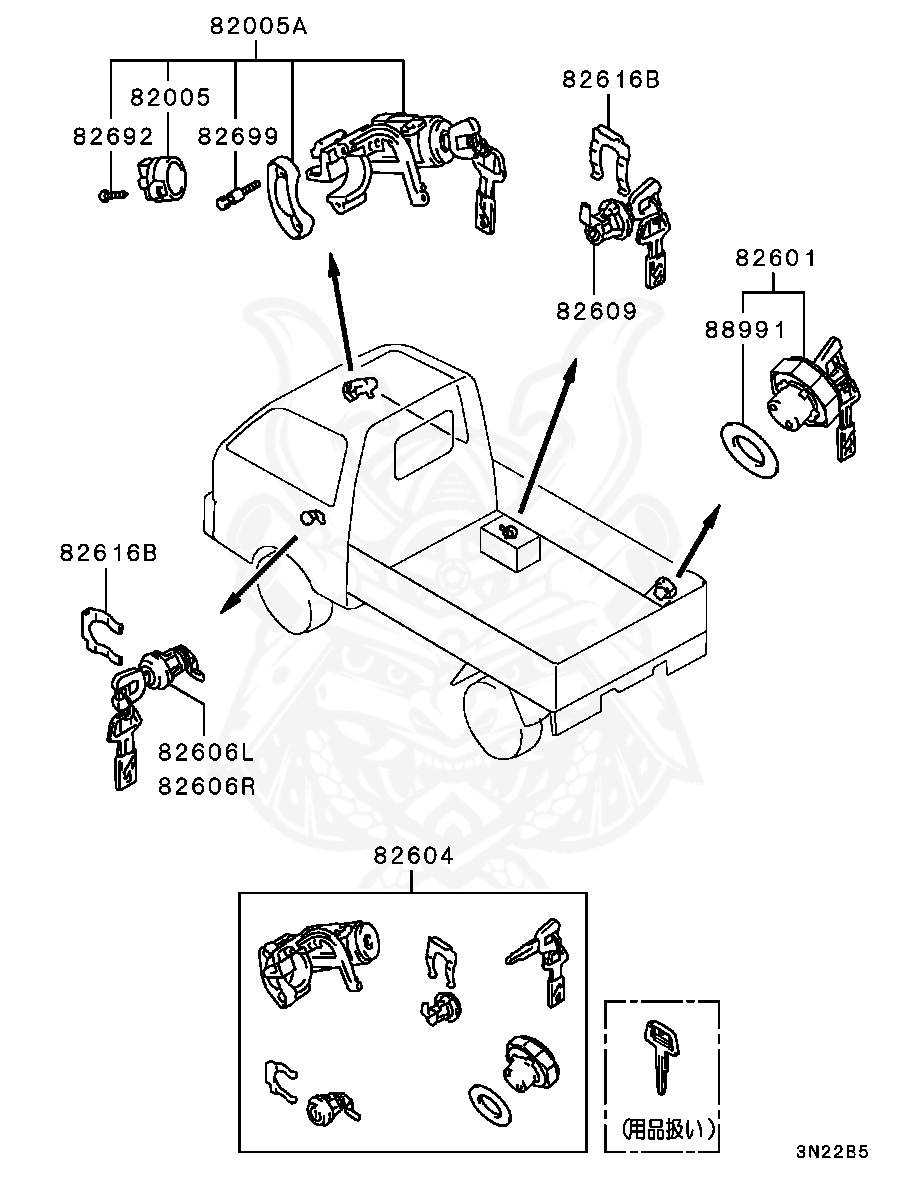 82005A
82005
82692
82699
82616B
82609
82601
88991
82616B
82606L
82606R
82604
(用品扱い)
3N22B5