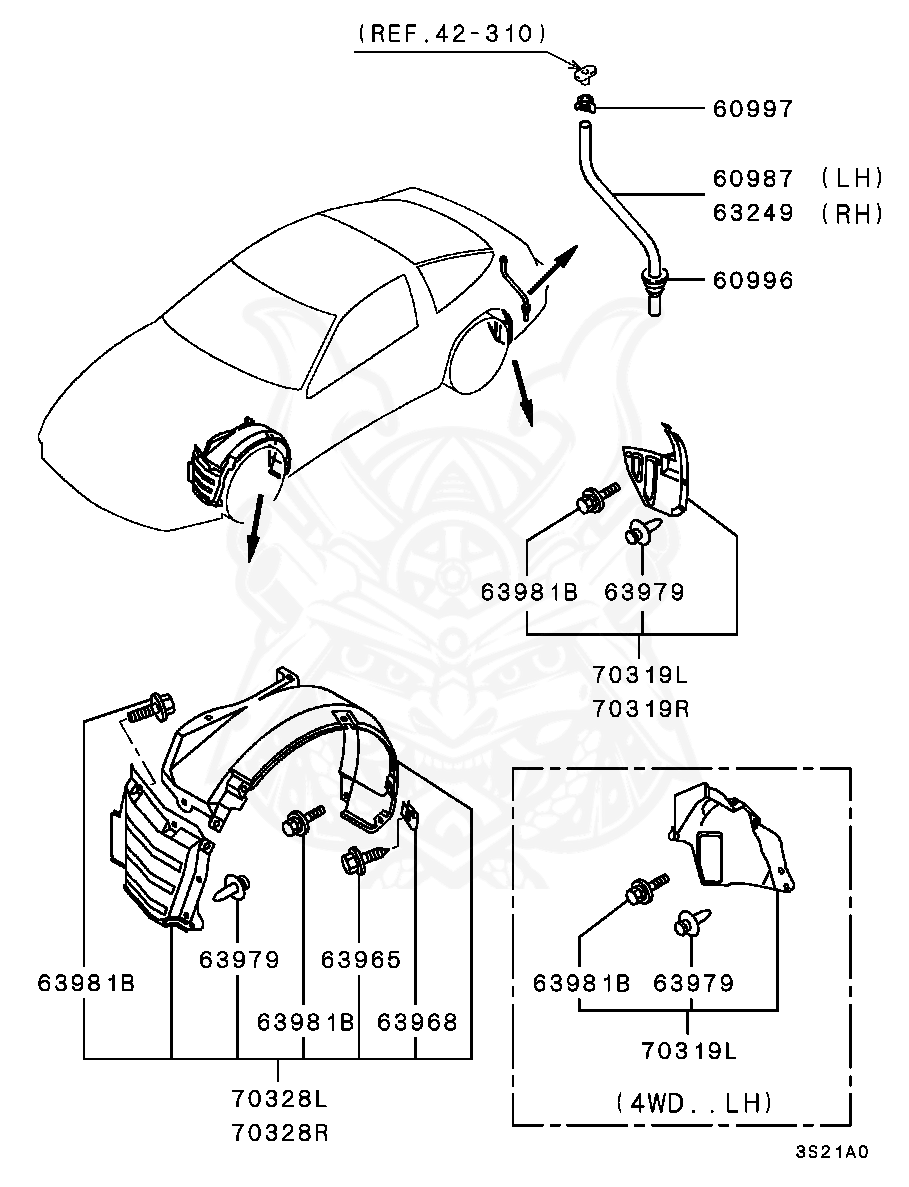 (REF.42-310)
60997
60987 (LH)
63249 (RH)
60996
63981B
63979
70319L
70319R
63981B
63979
63965
63981B
63968
70328L
70328R
63981B
63979
70319L
(4WD..LH)
3S21A0