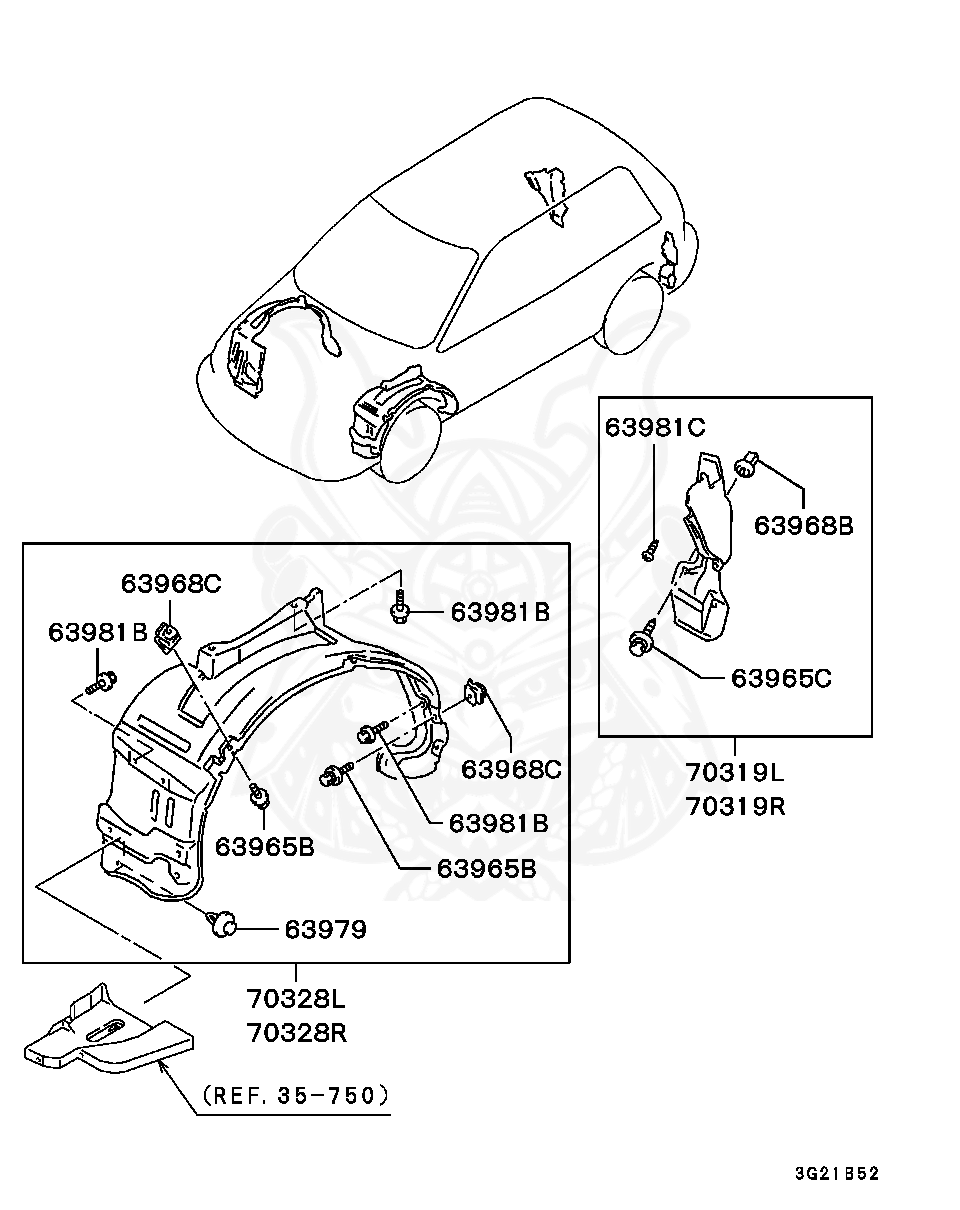 63981C
63968B
63965C
70319L
70319R
63968C
63981B
63981B
63968C
63981B
63965B
63965B
63979
70328L
70328R
(REF. 35-750)
3G21B52