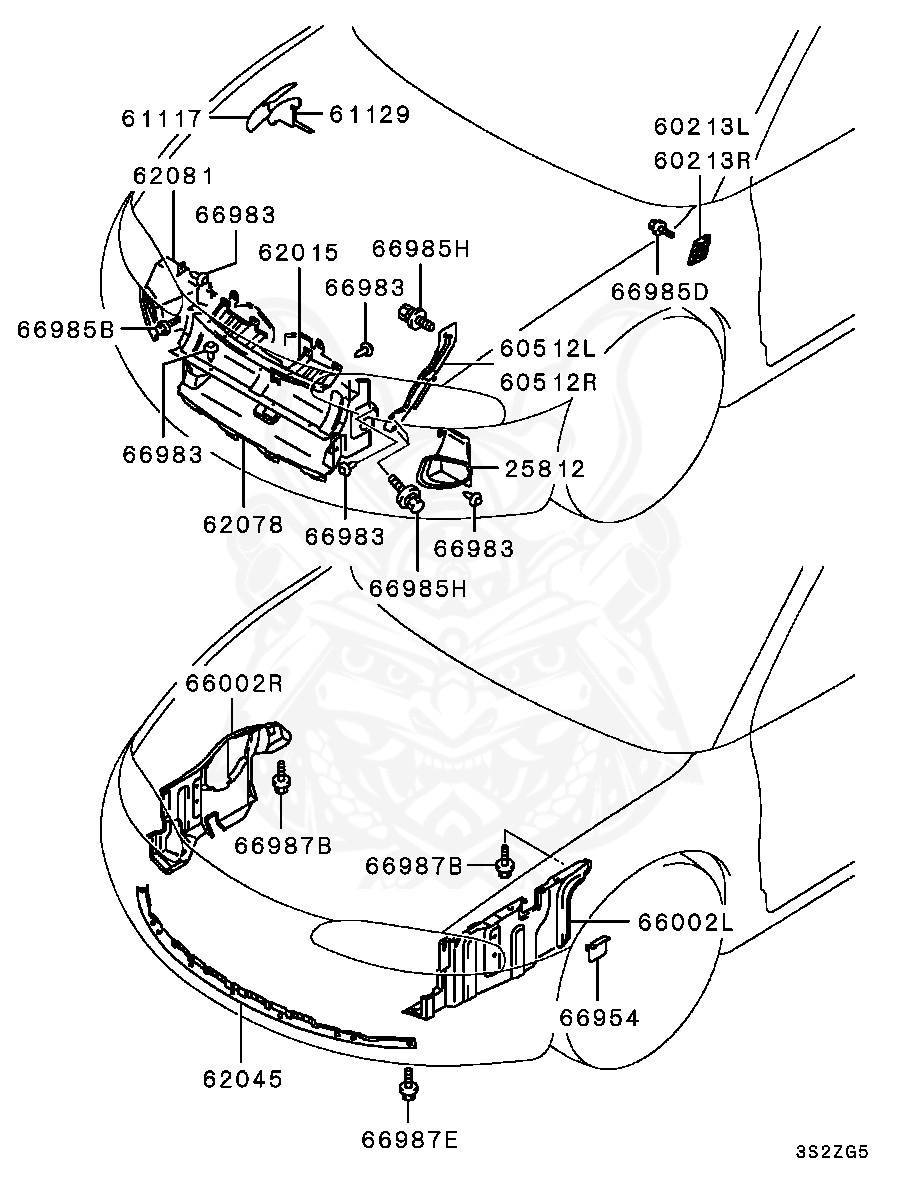 61117
61129
60213L
60213R
62081
66983
62015
66985H
66983
66985D
66985B
60512L
60512R
66983
25812
62078
66983
66983
66985H
66002R
66987B
66987B
66002L
66954
62045
66987E
3S2ZG5