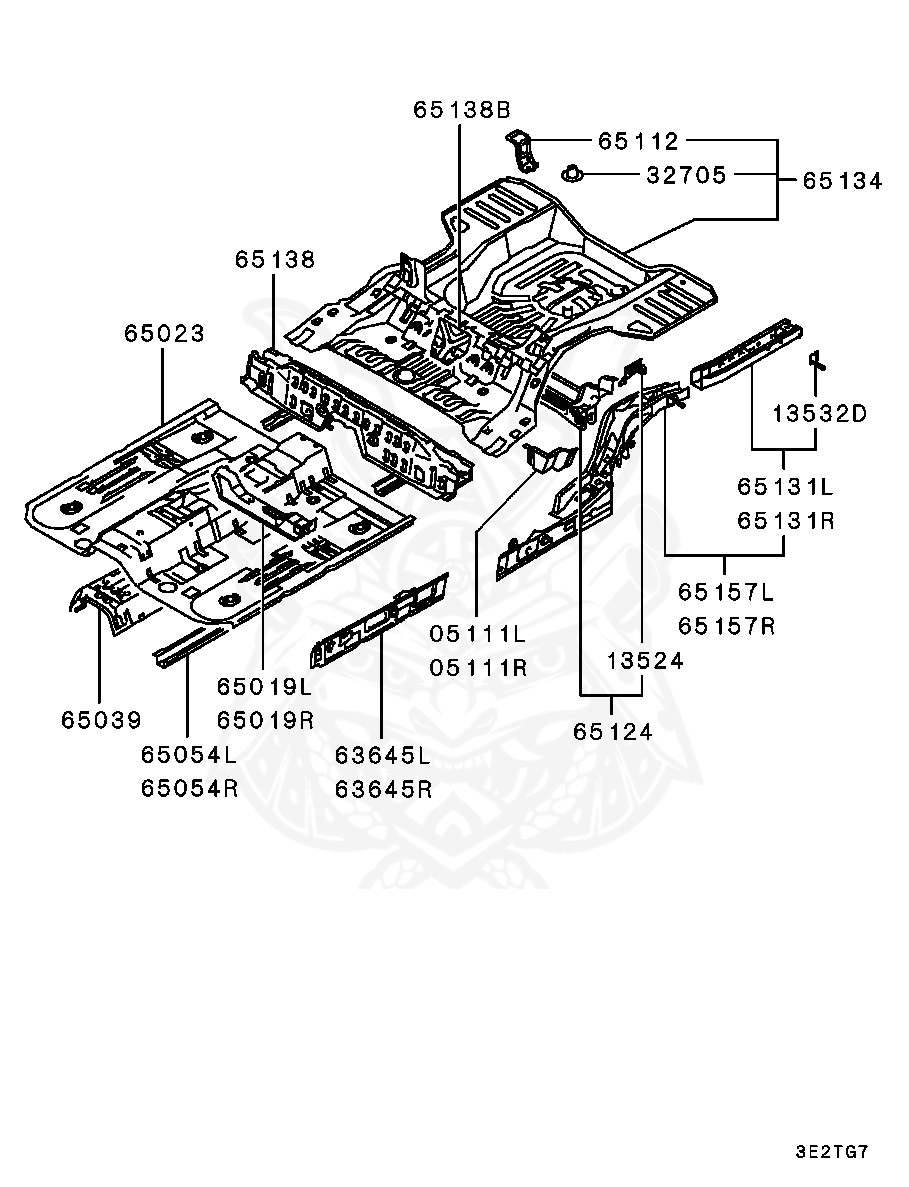 65138B
65112
32705
65134
65138
65023
13532D
65131L
65131R
65157L
65157R
05111L
05111R
13524
65124
65019L
65019R
65039
65054L
65054R
63645L
63645R
3E2TG7