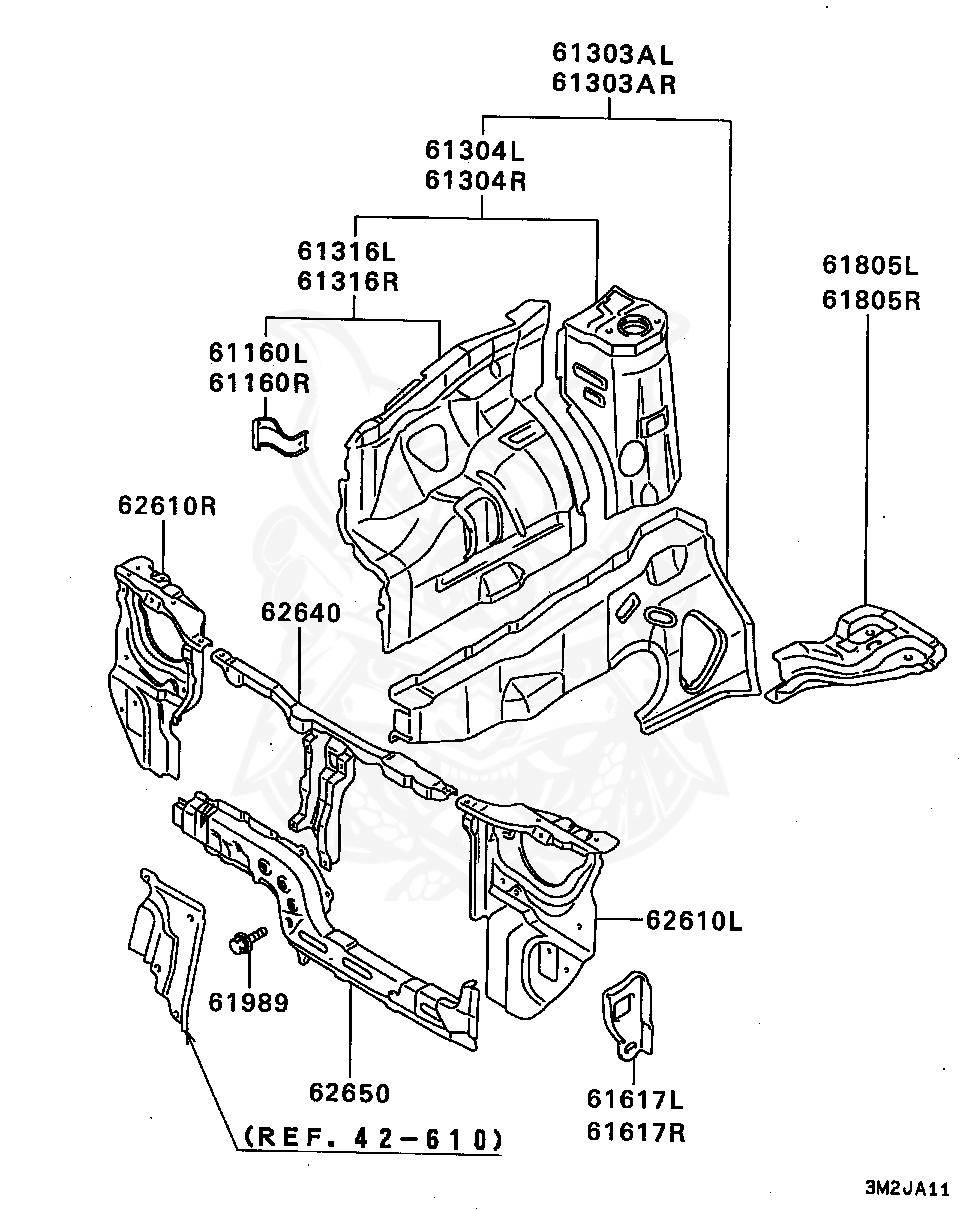 61303AL
61303AR

61304L
61304R

61316L
61316R

61805L
61805R

61160L
61160R

62610R

62640

62610L

61989

62650

61617L
61617R

(REF. 42-610)

3M2JA11