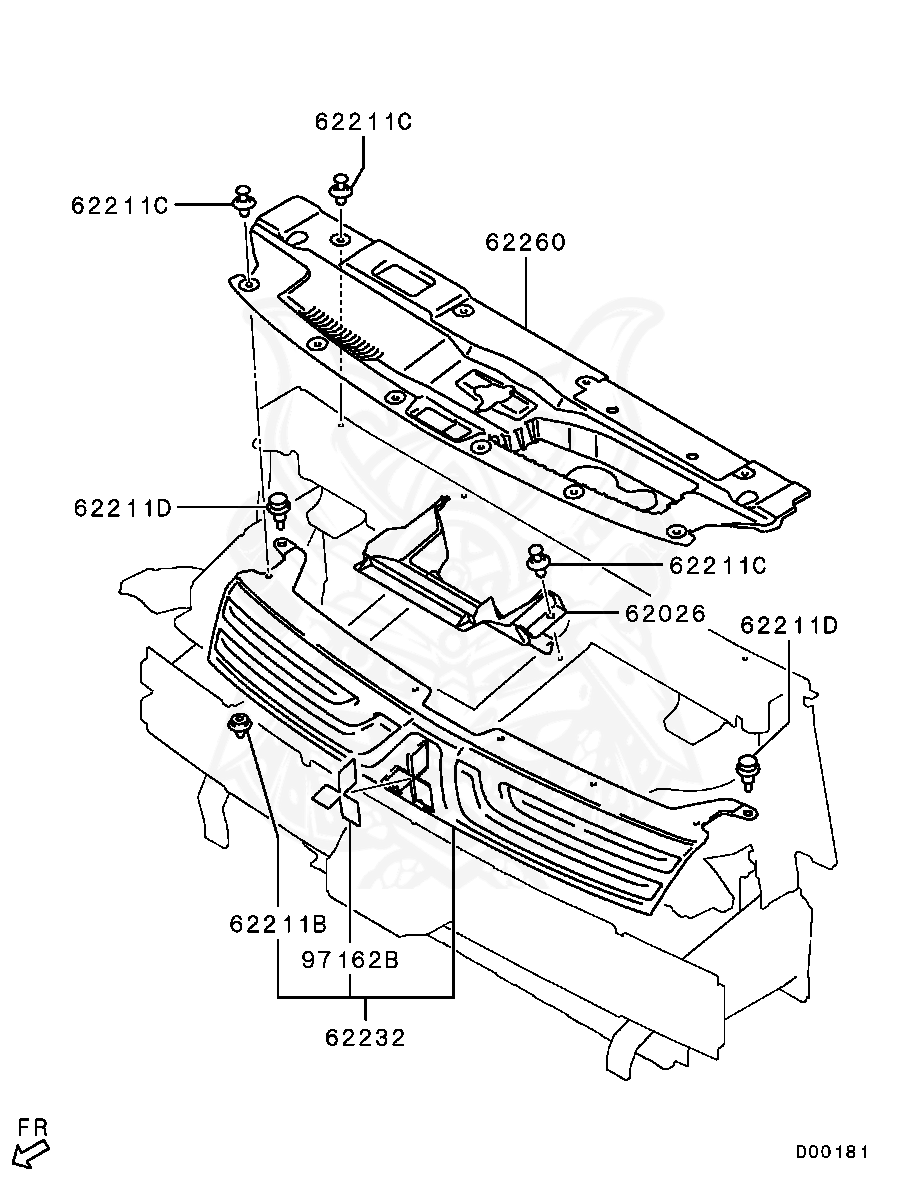 62211C
62211C
62260
62211D
62211C
62026
62211D
62211B
97162B
62232
FR
D00181